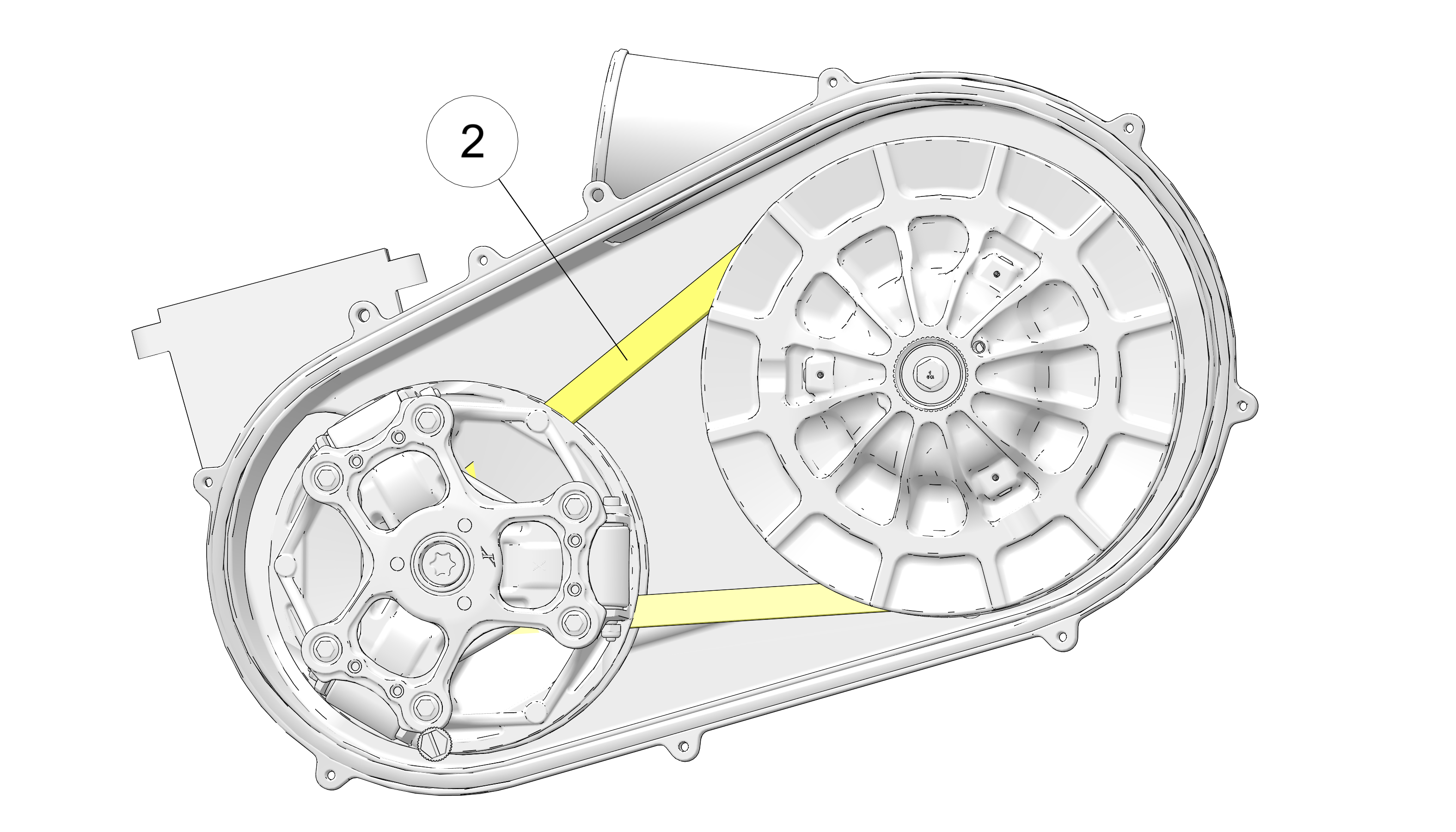 2