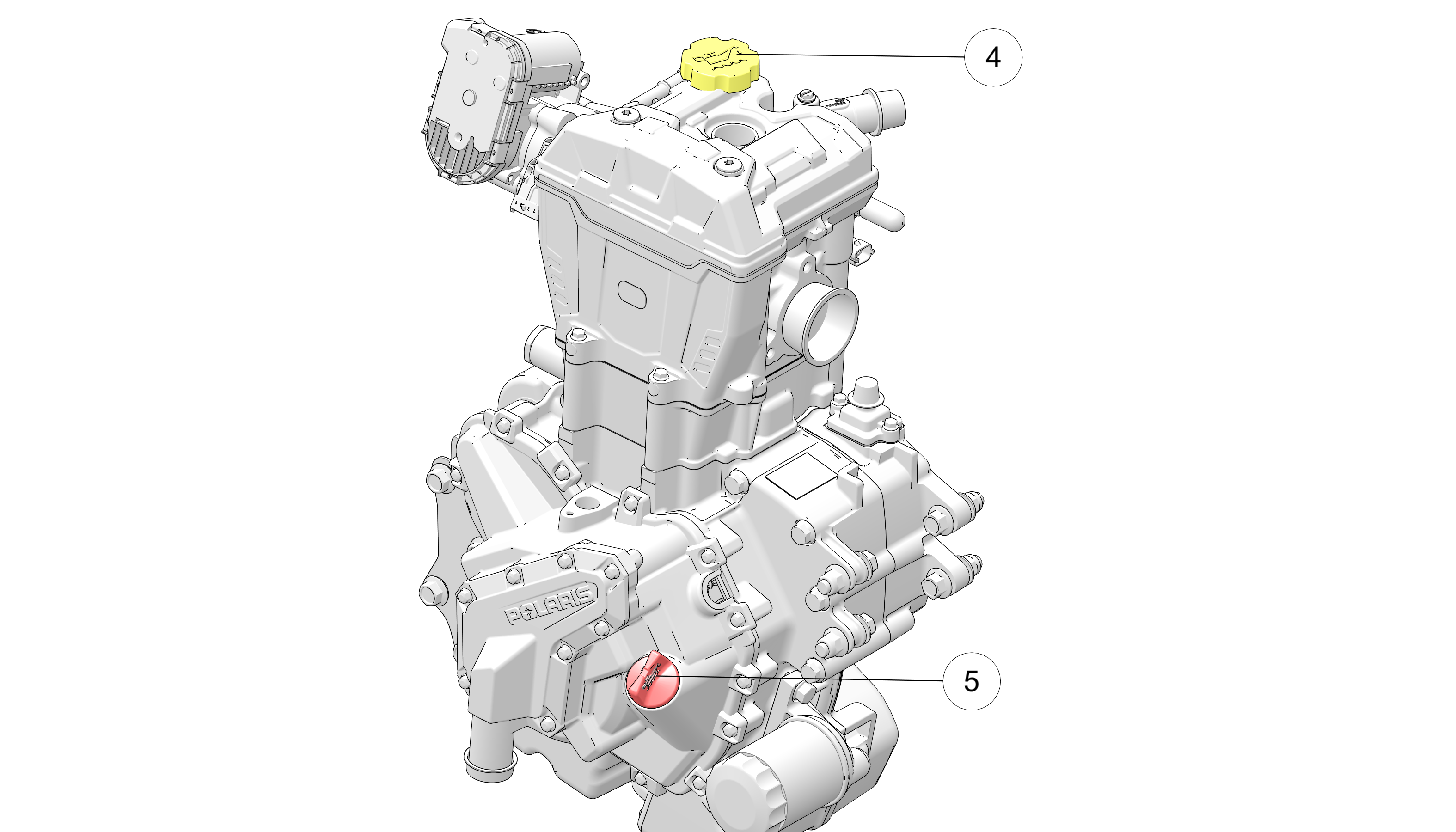 4

POLARIS

5