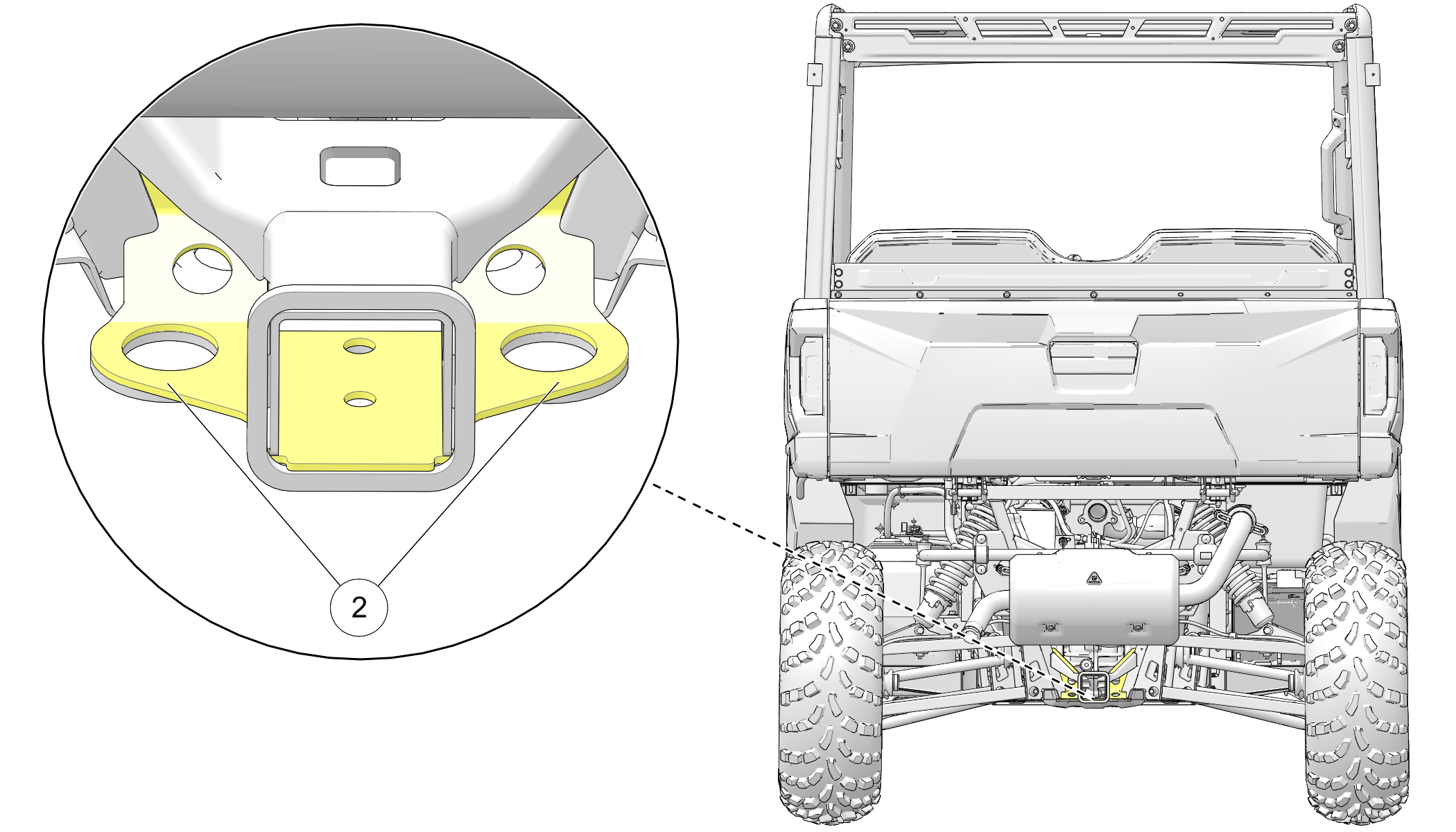 2