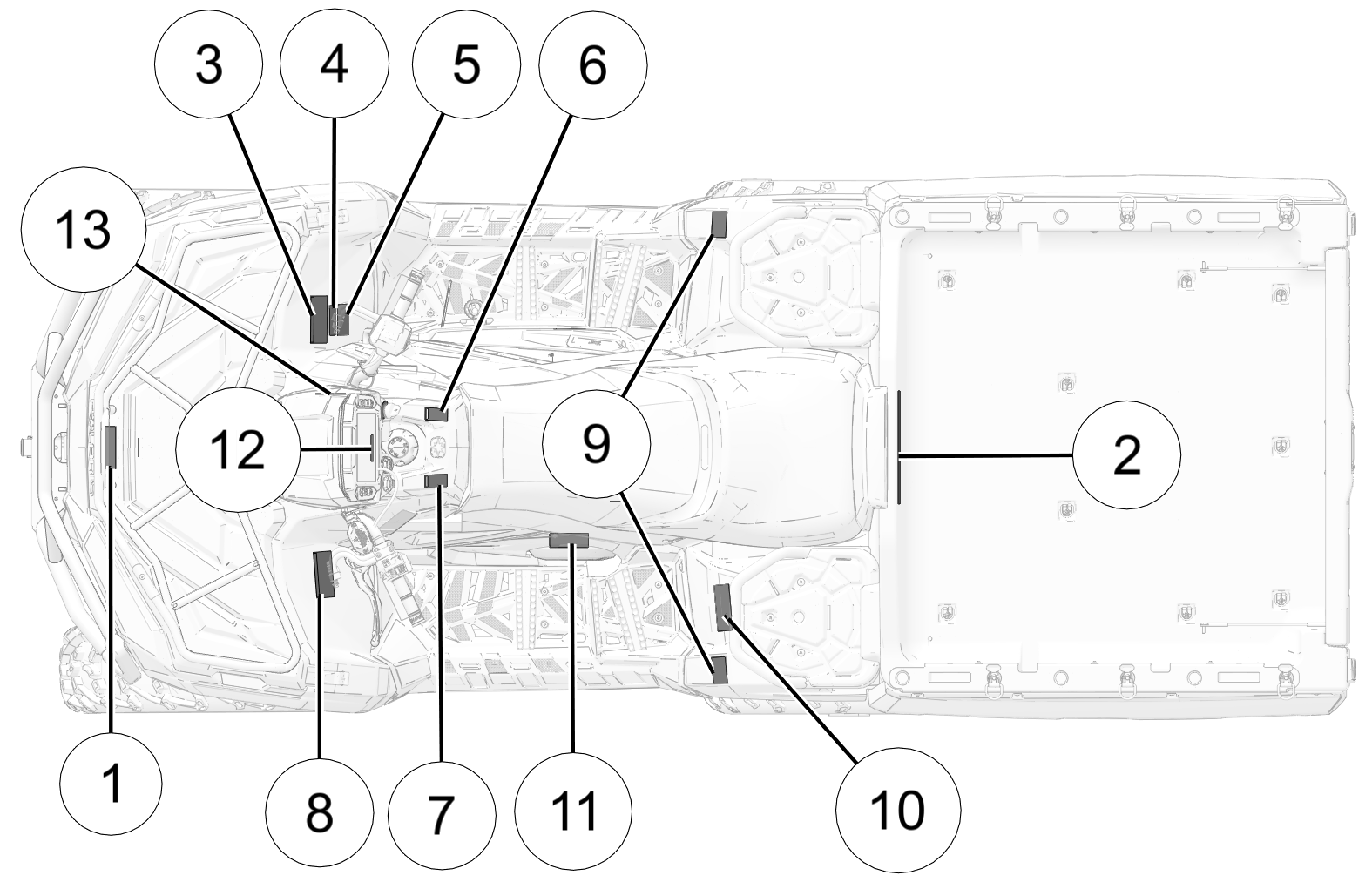 3
4
5
6
13
12
9
2
1
8
7
11
10