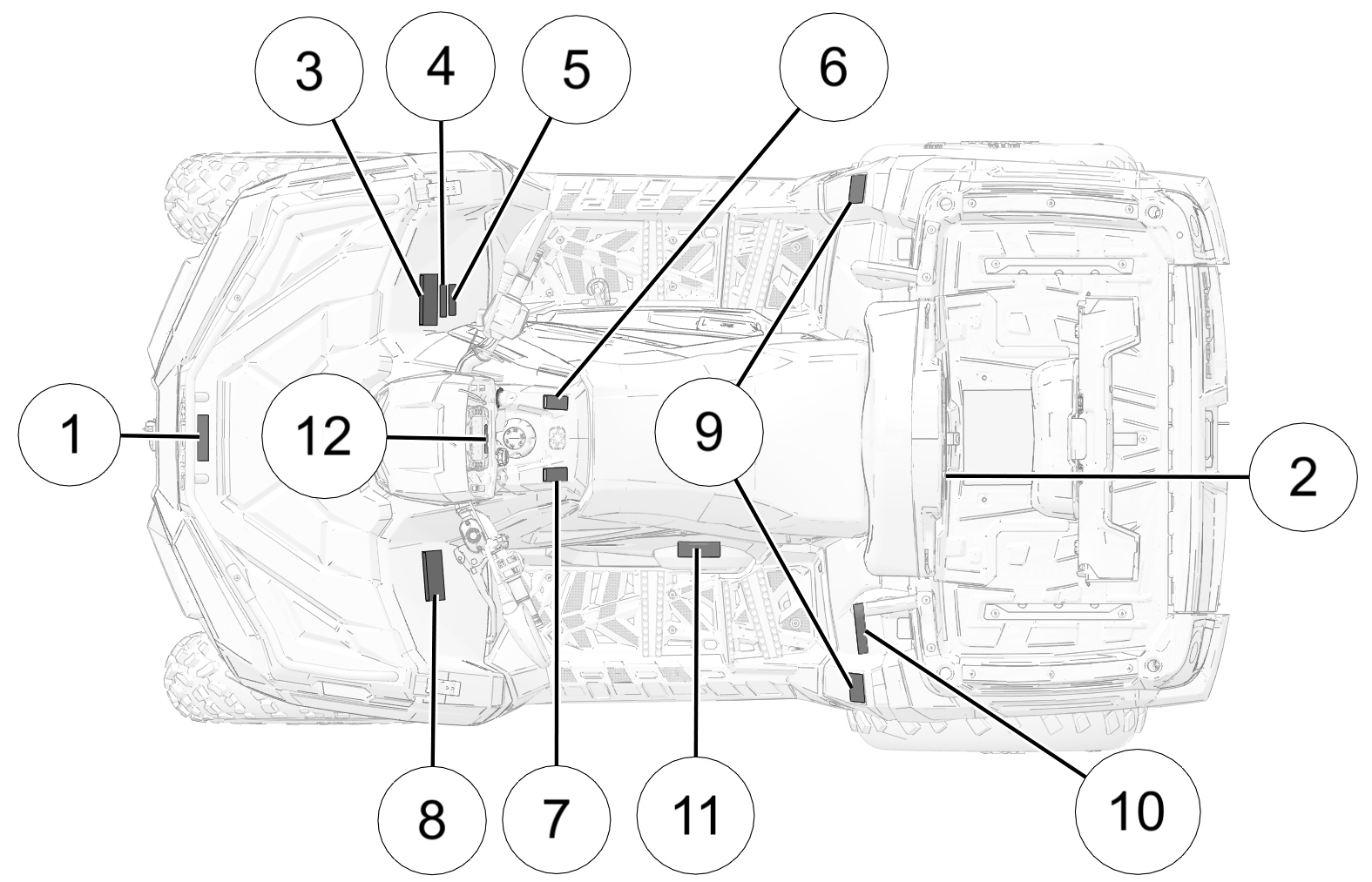 3
4
5
6
1
12
9
2
8
7
11
10