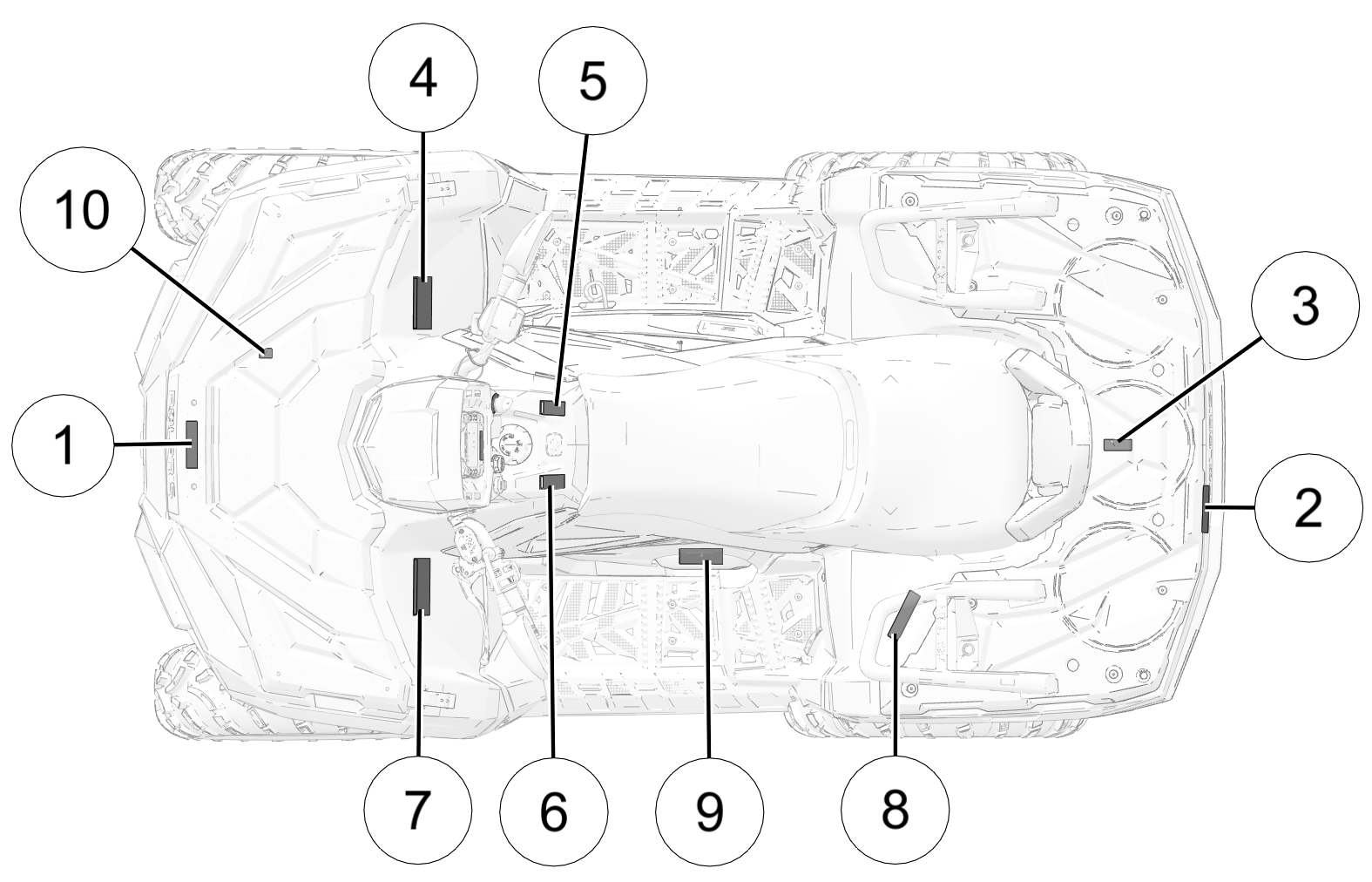 4
5
10
3
1
2
7
6
9
8