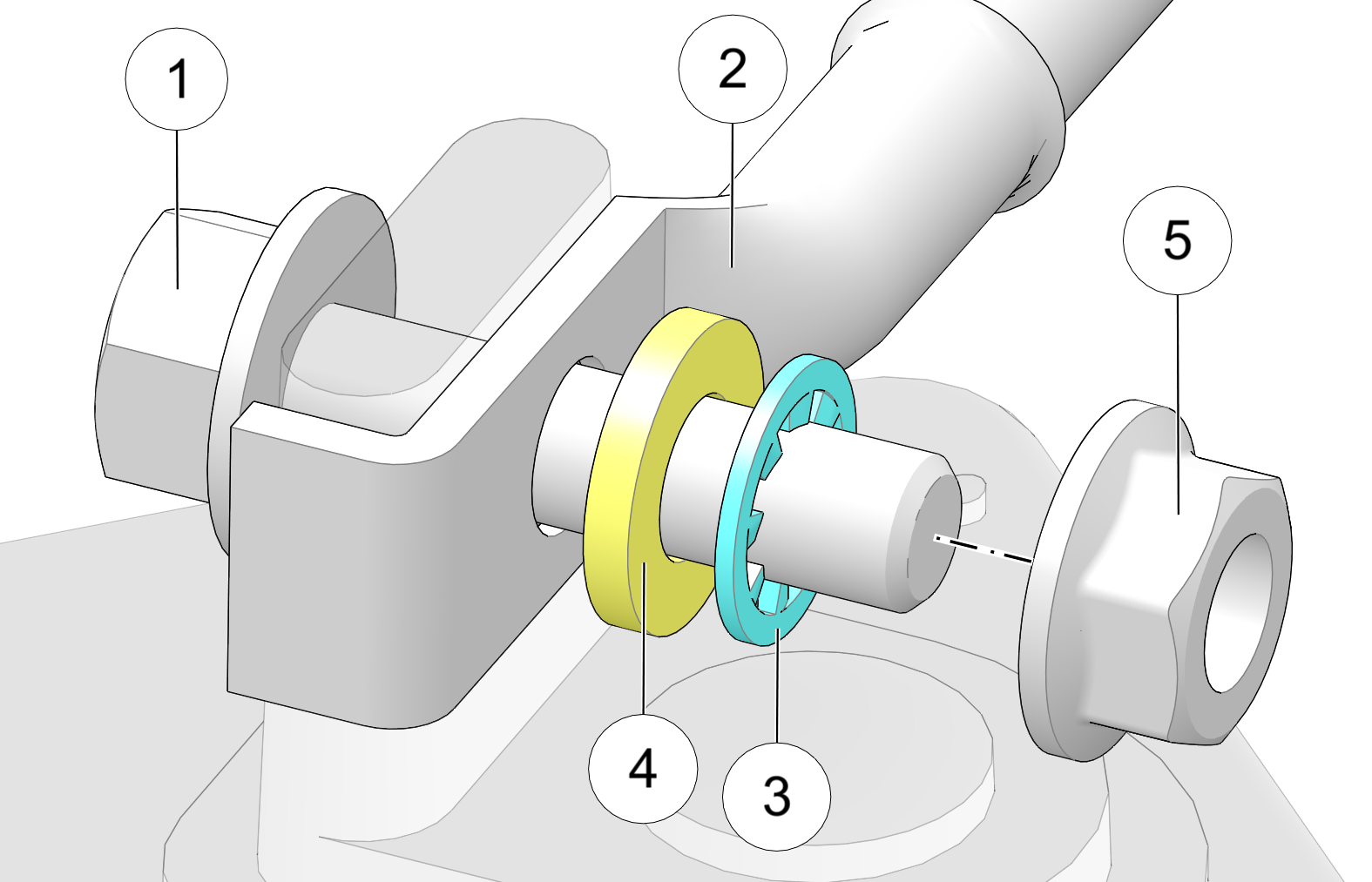 1
2
5
4
3