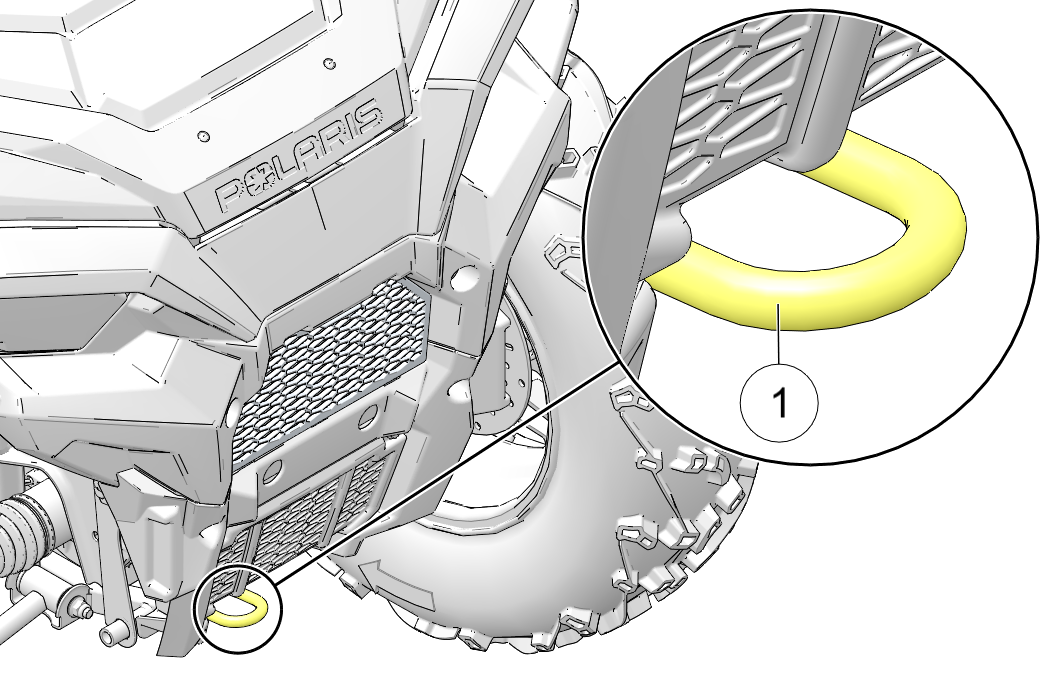 POLARIS

1