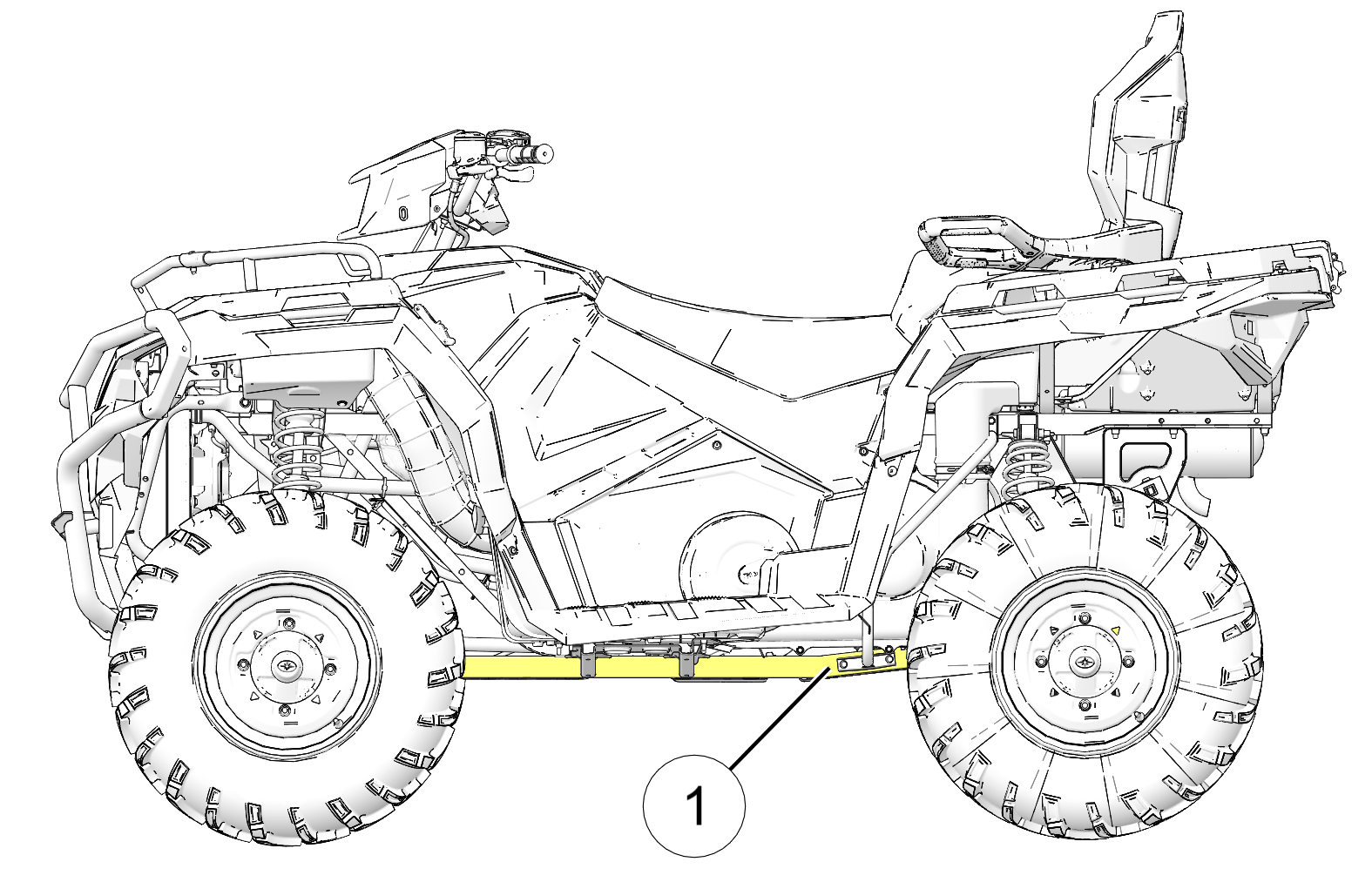 1