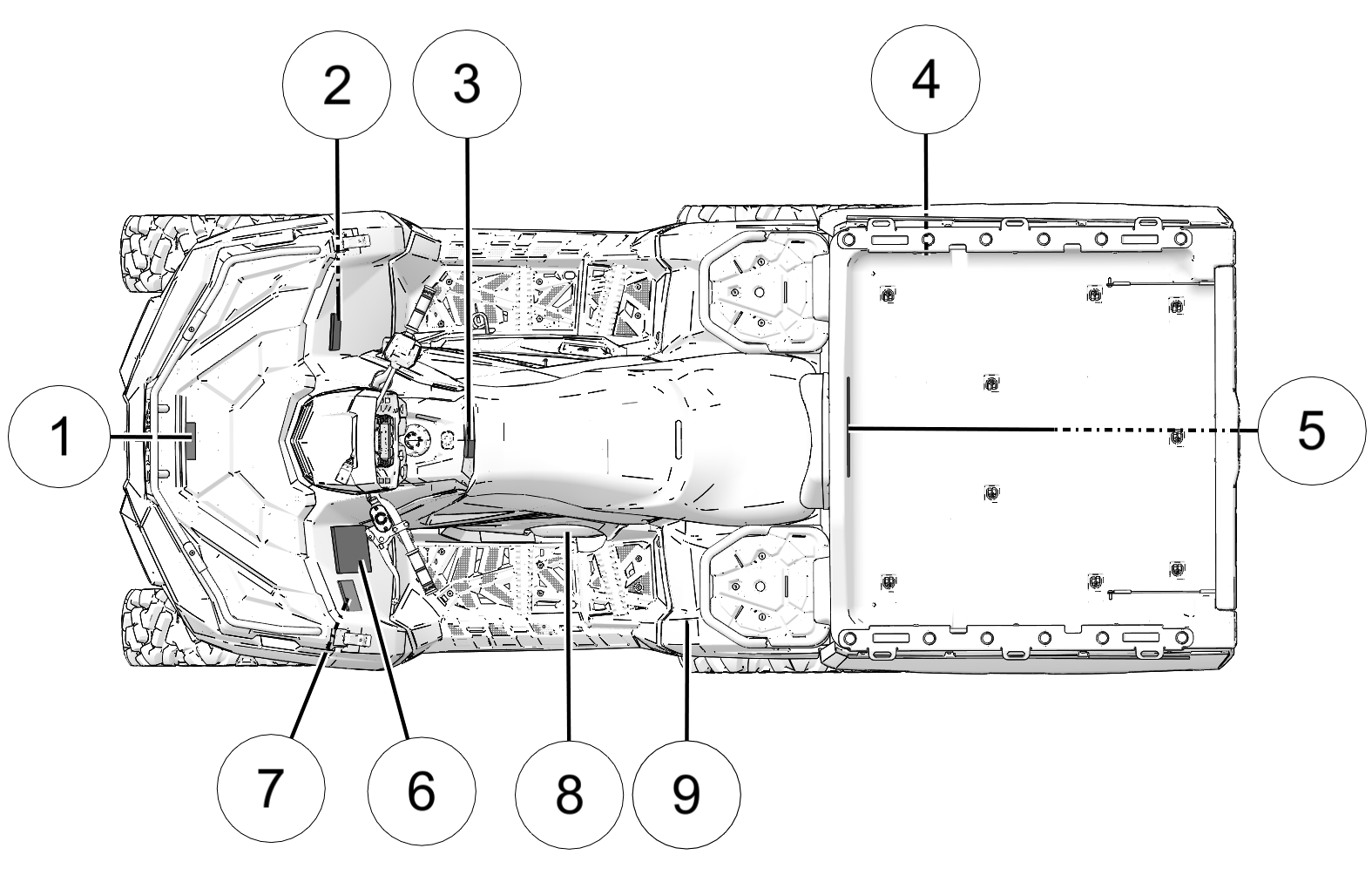 2
3
4
1
5
7
6
8
9