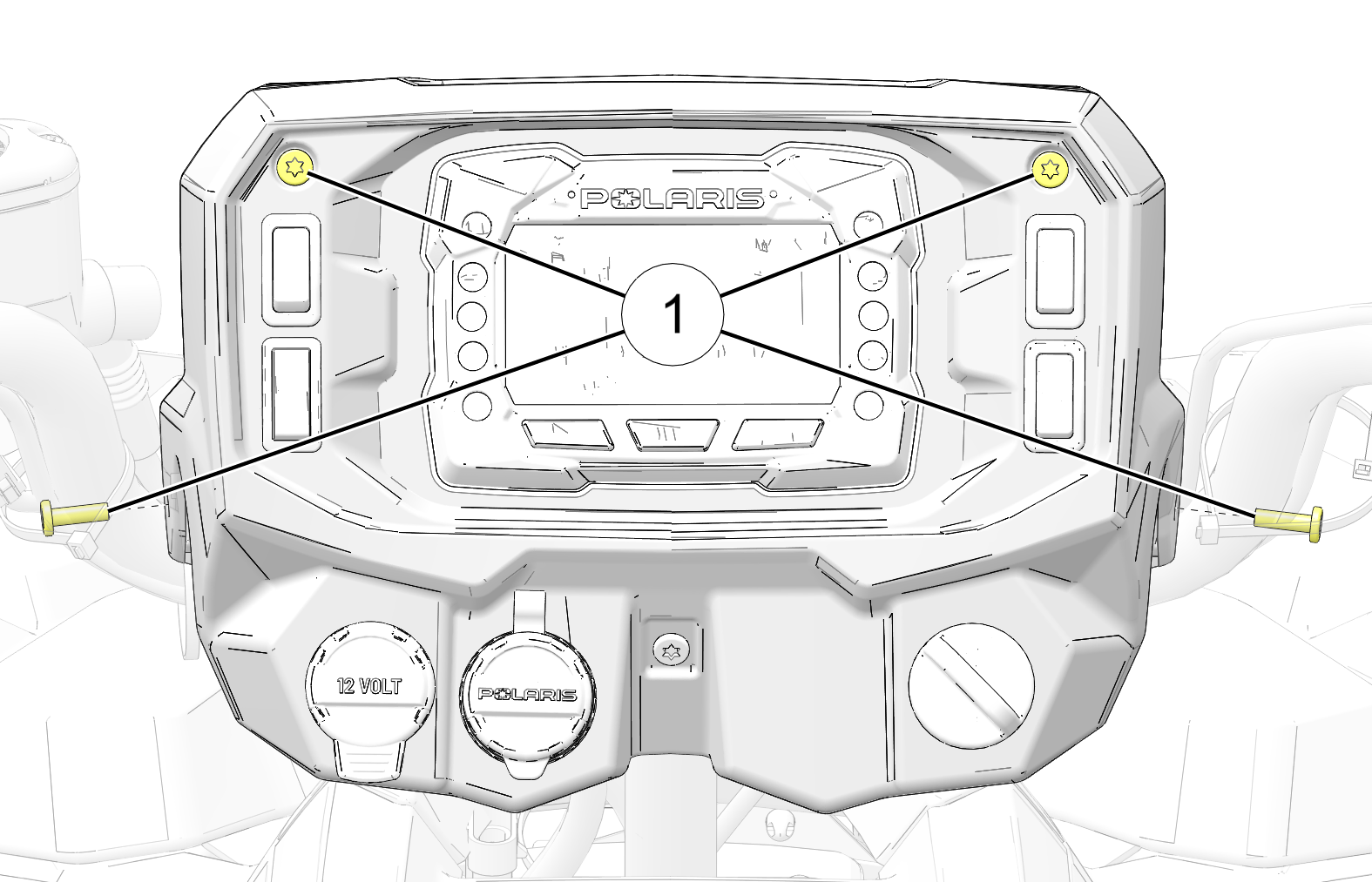 POLARIS

1

12 VOLT

POLARIS