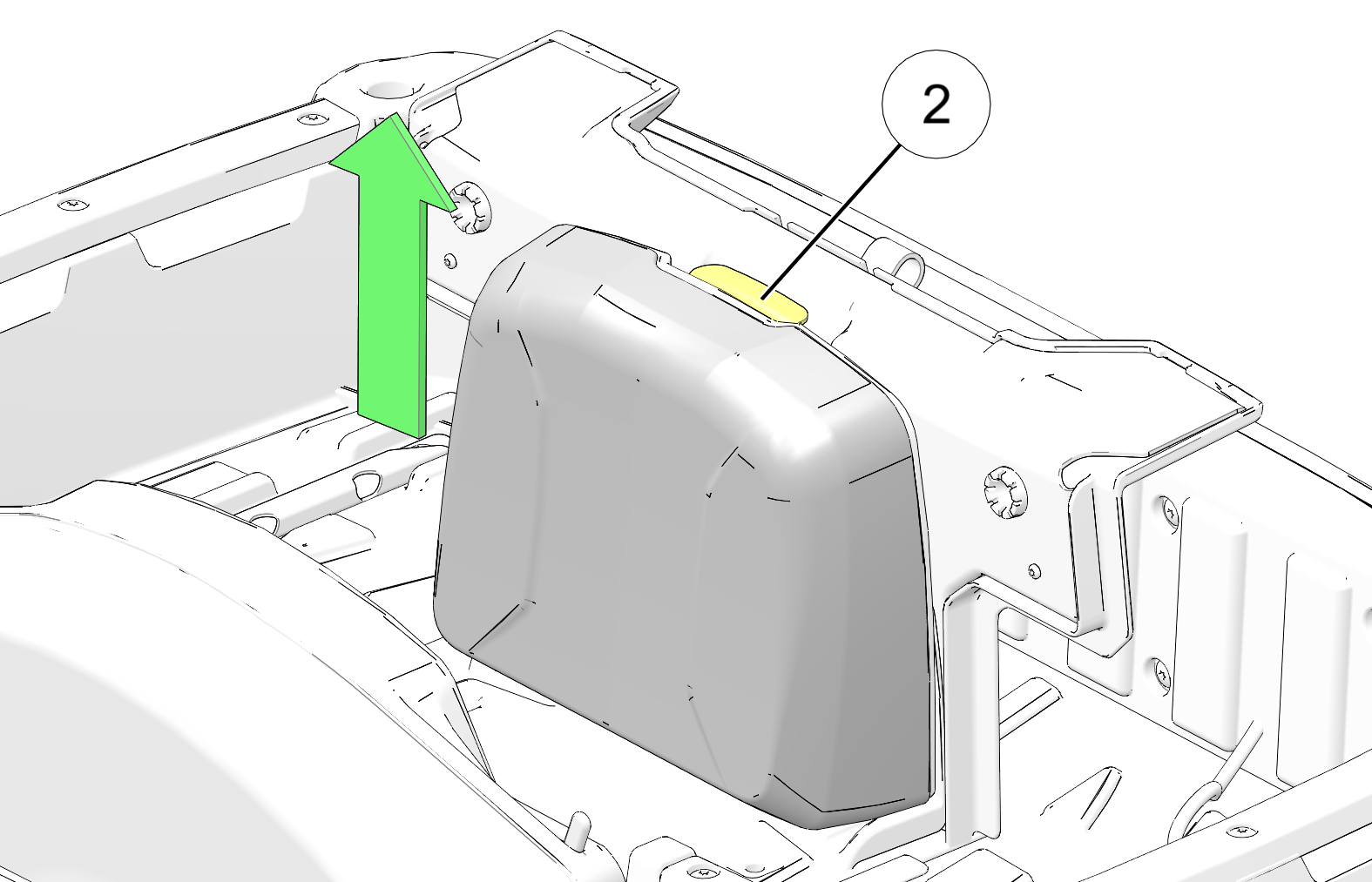 2