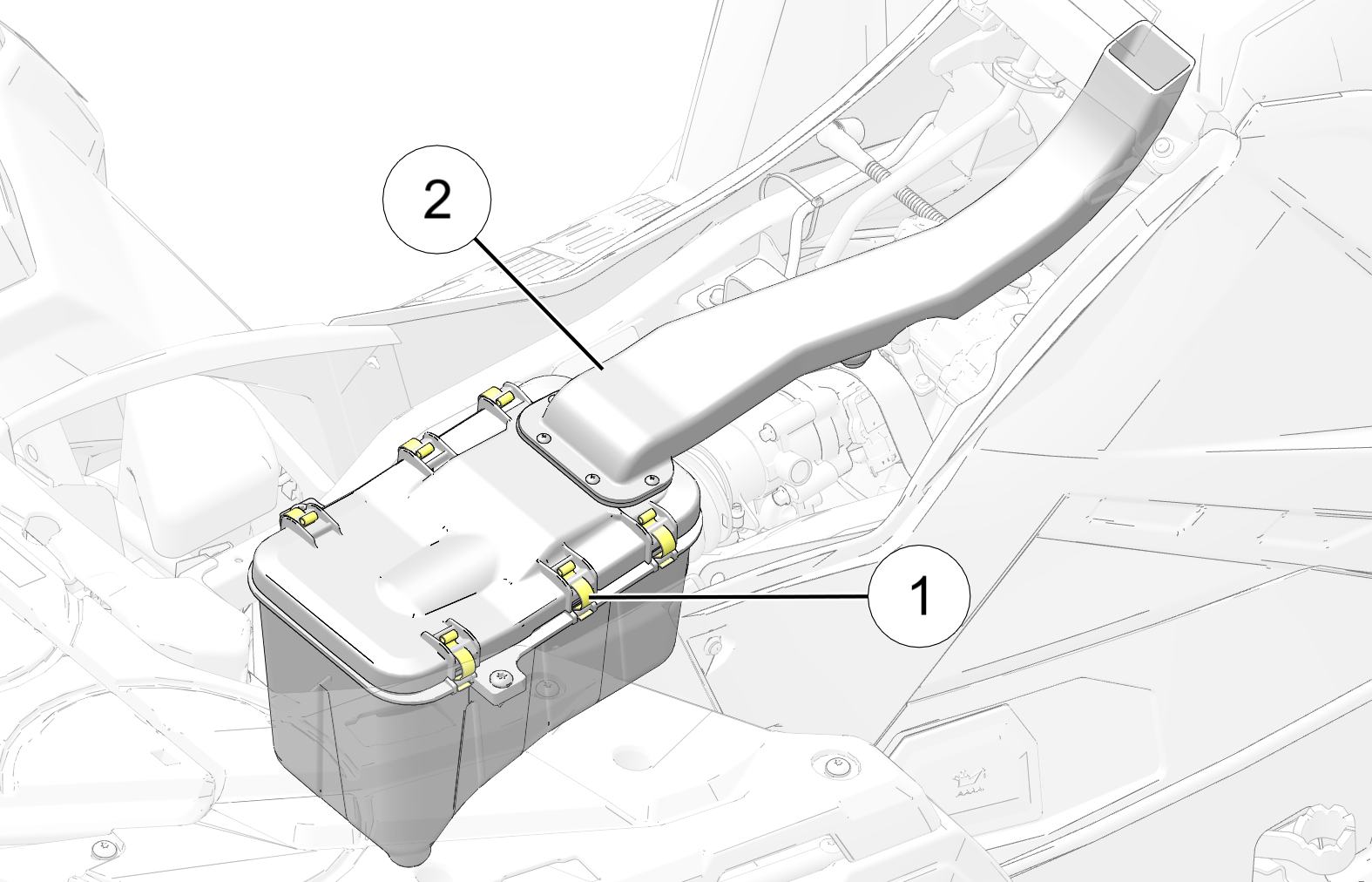 2

1