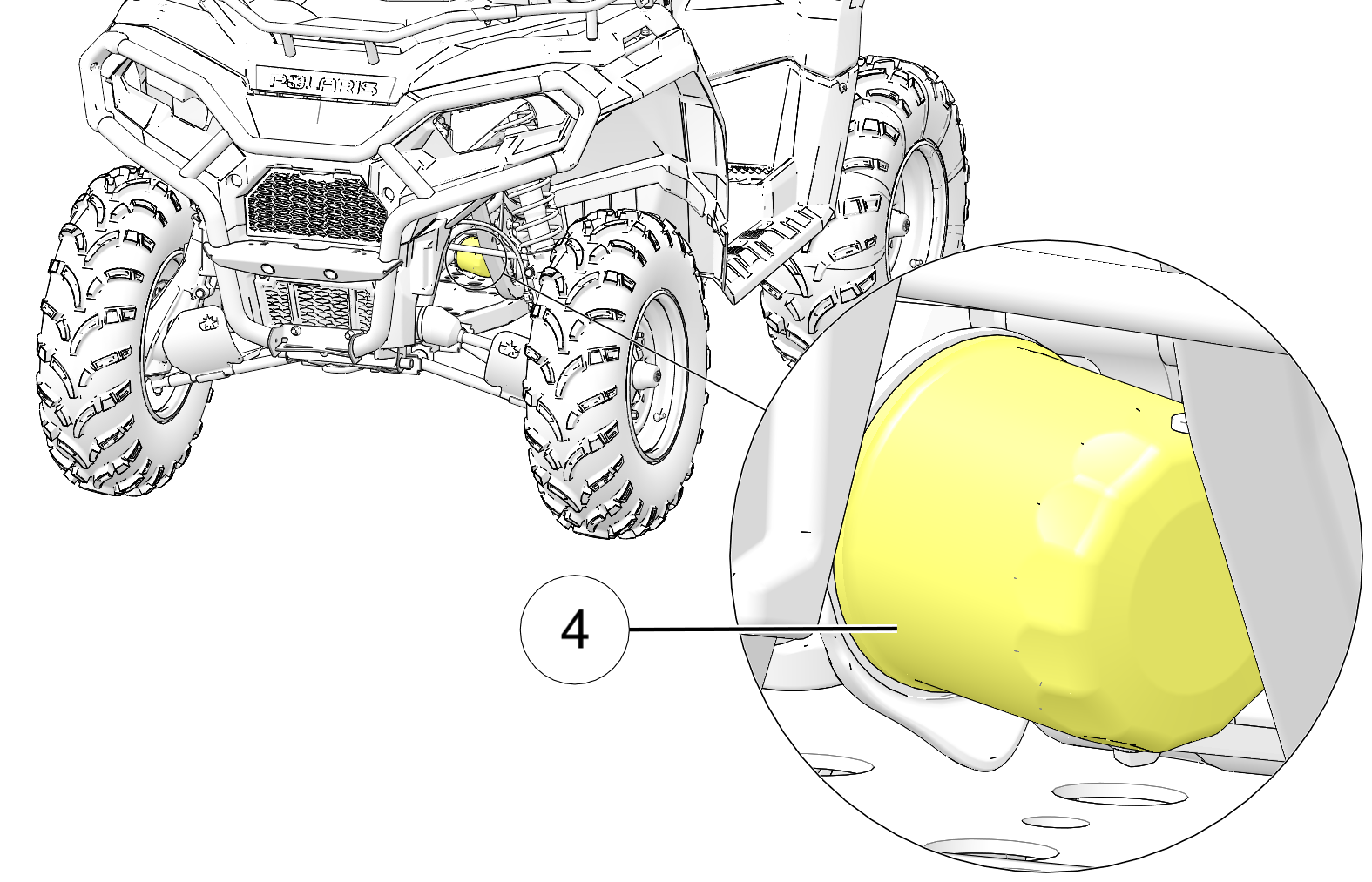 POLARIS

4