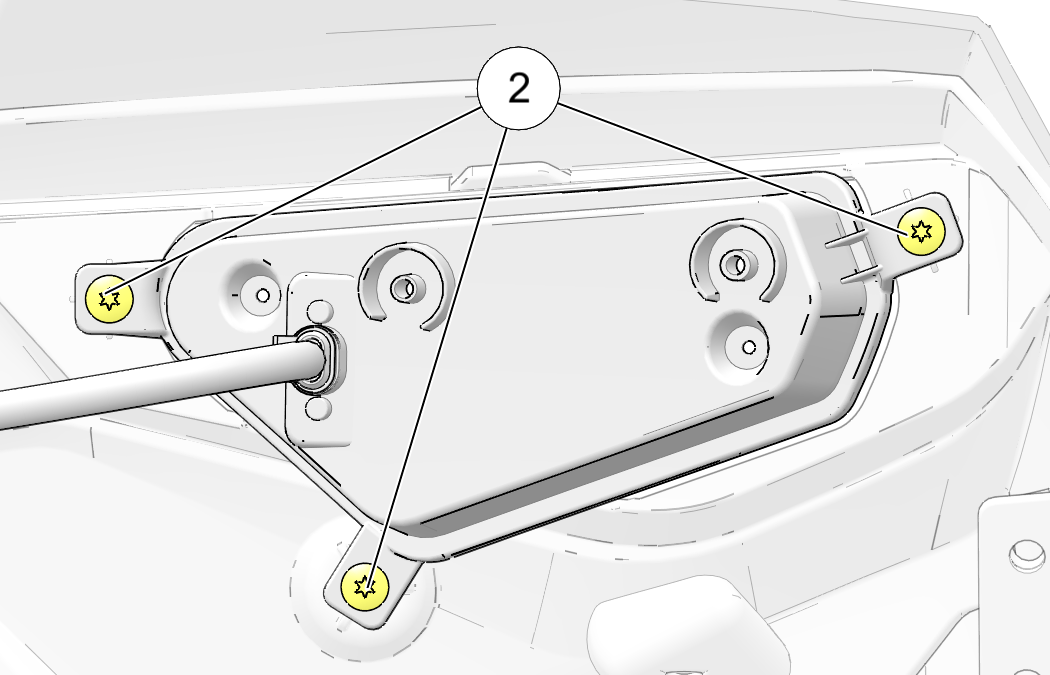 2