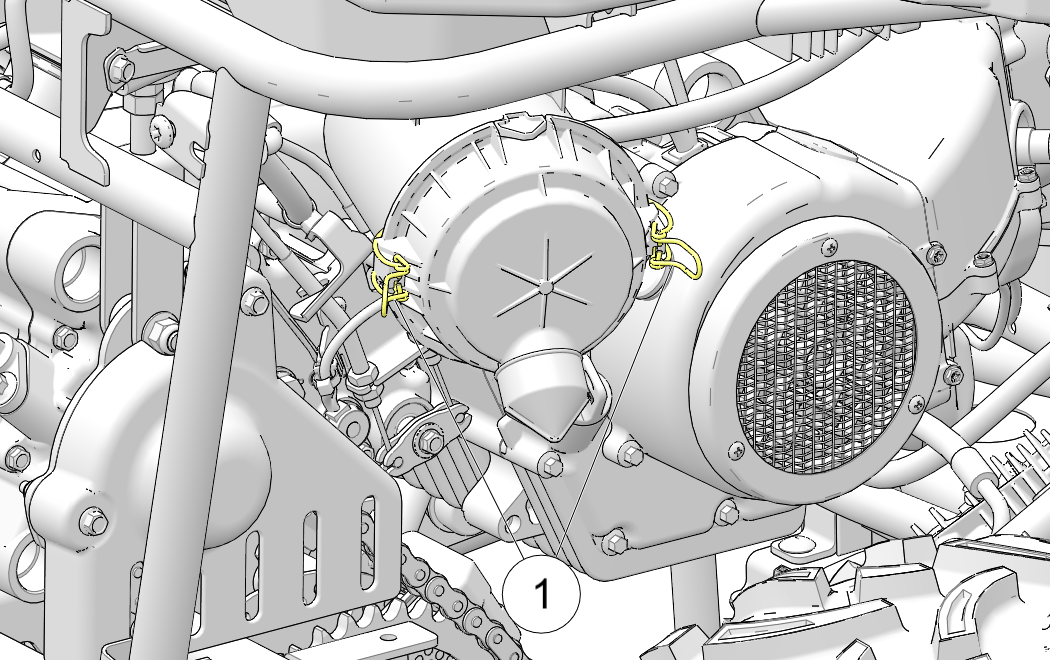 1