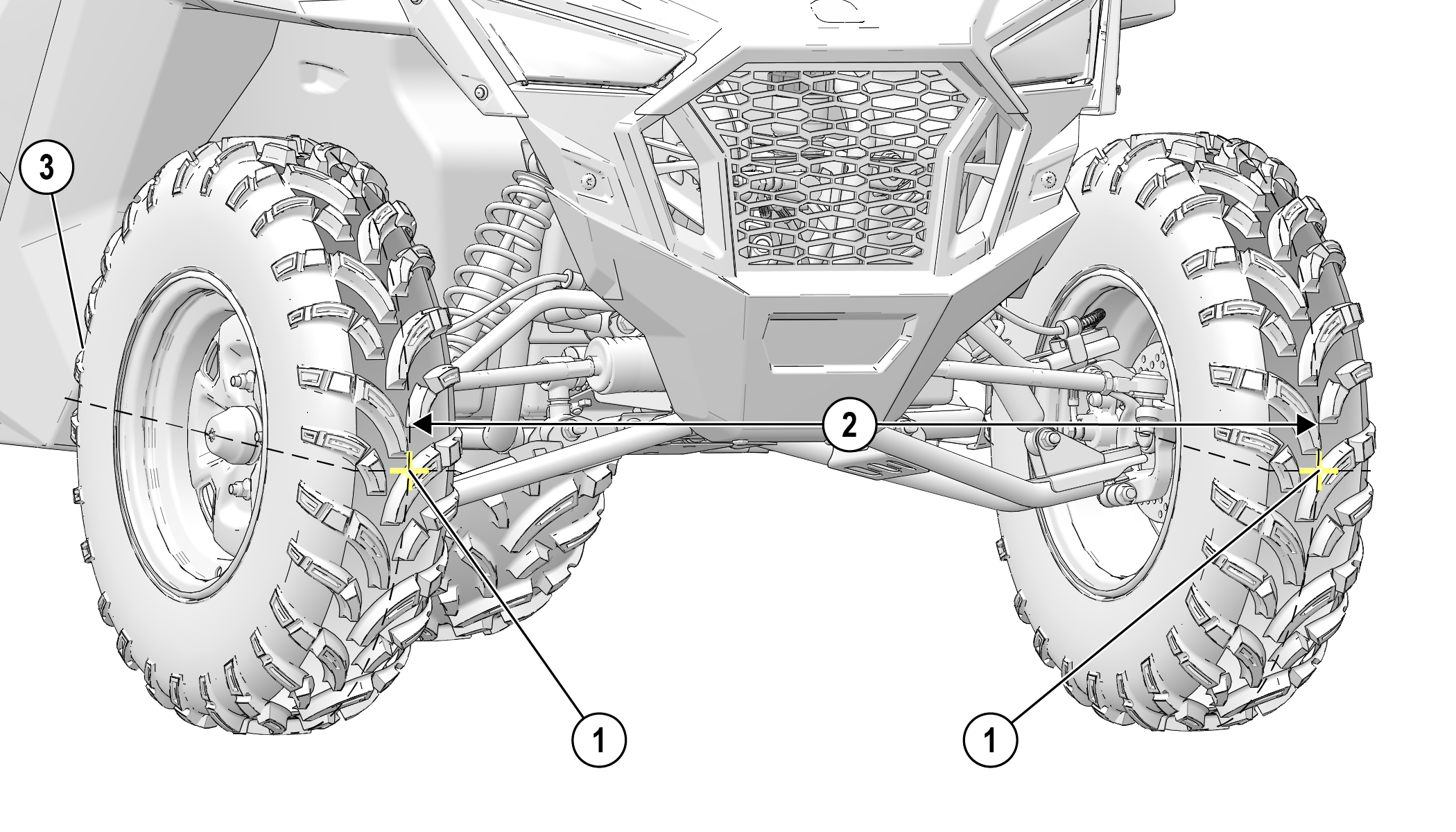 3
2
1
1