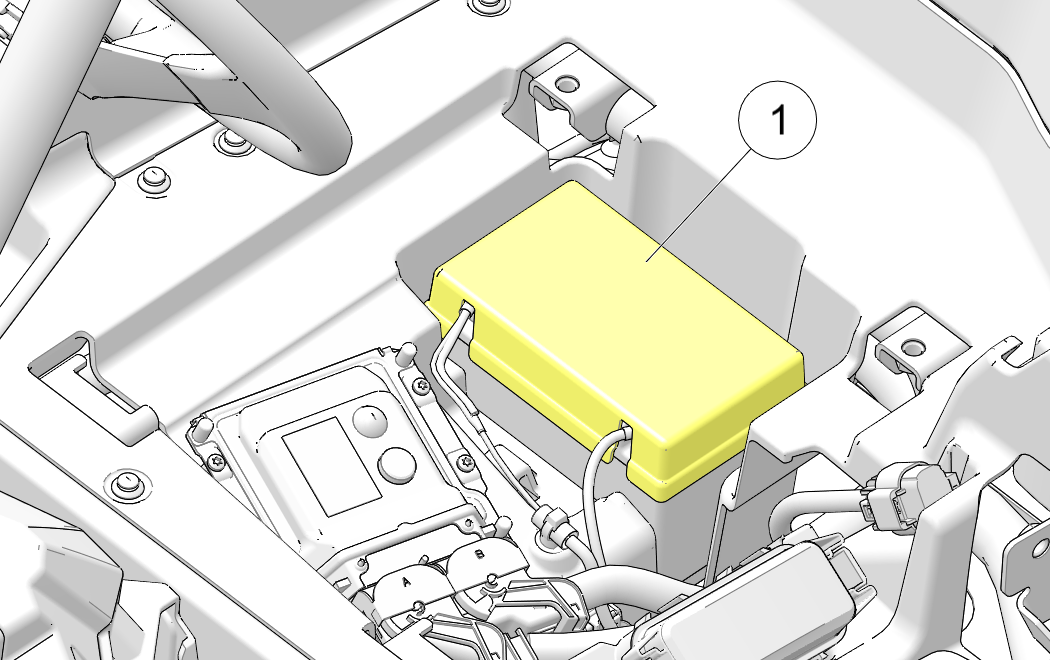 1

A

B