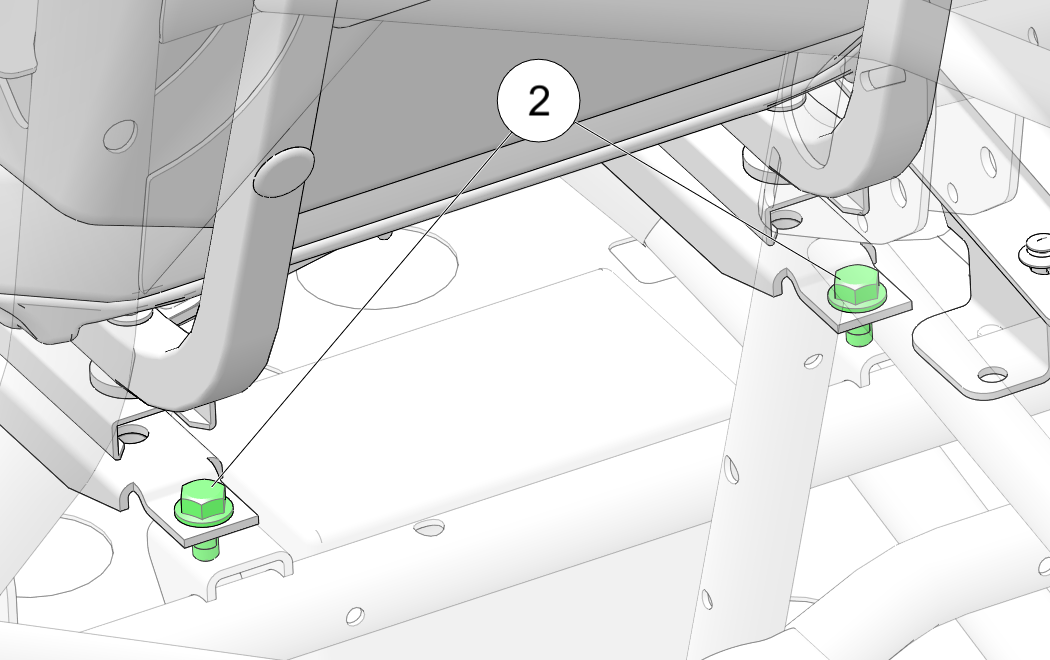 2