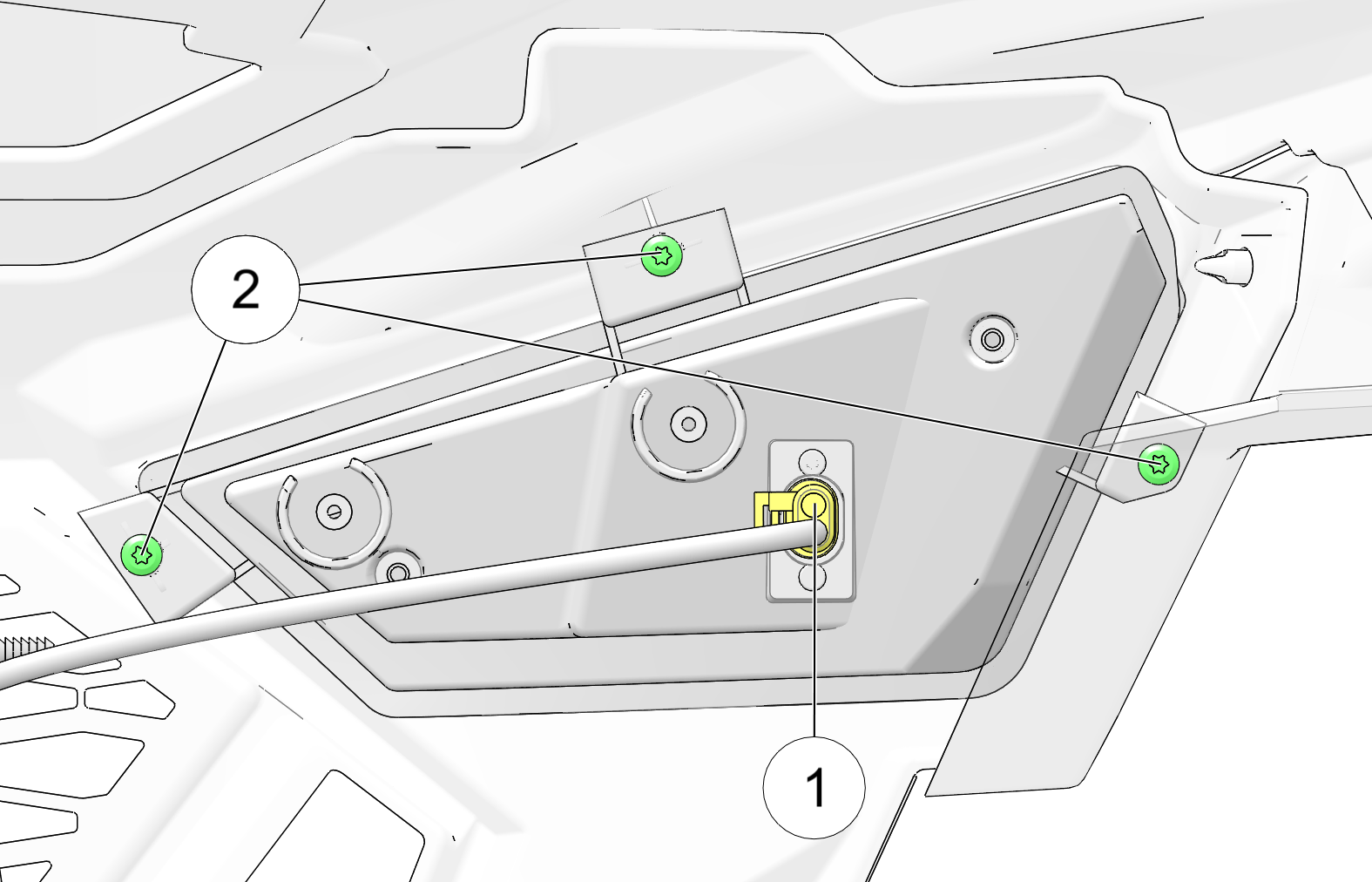 2

1