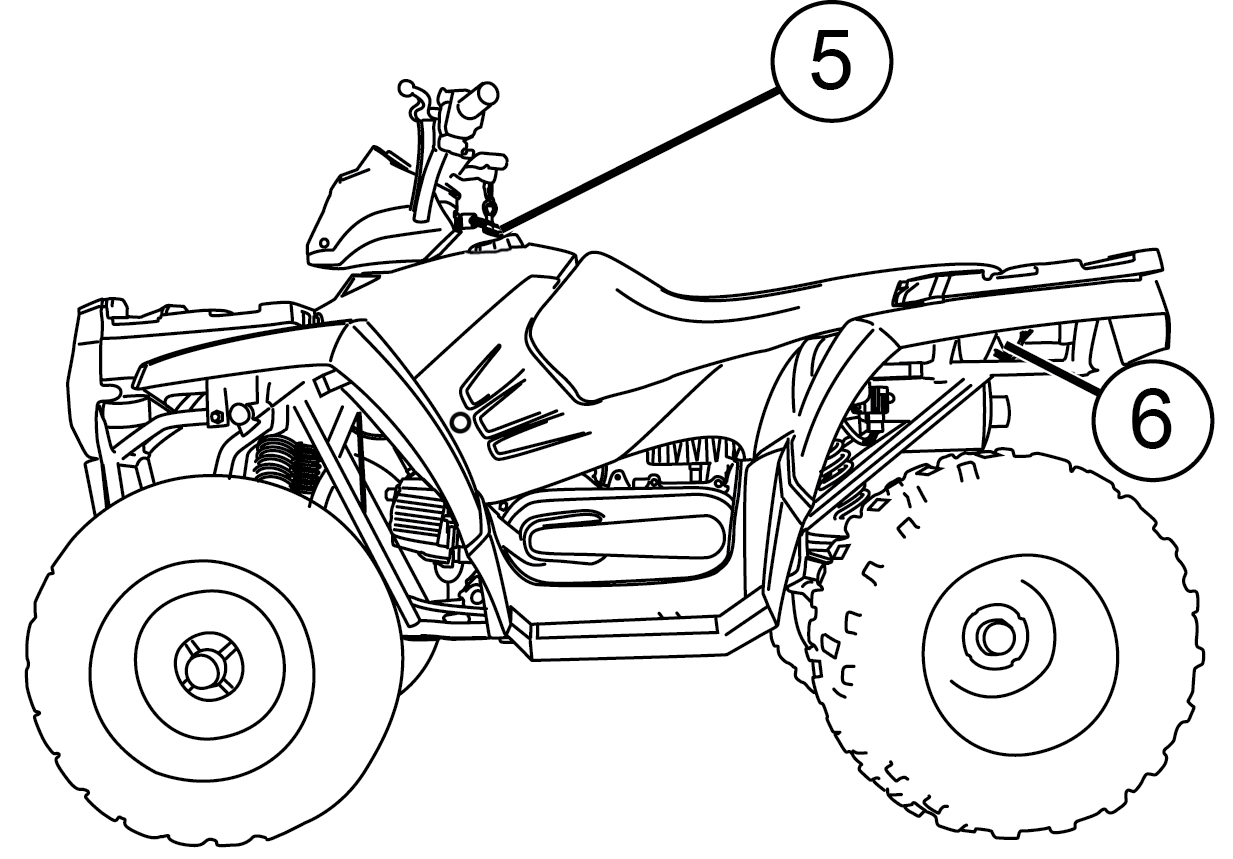 5

6