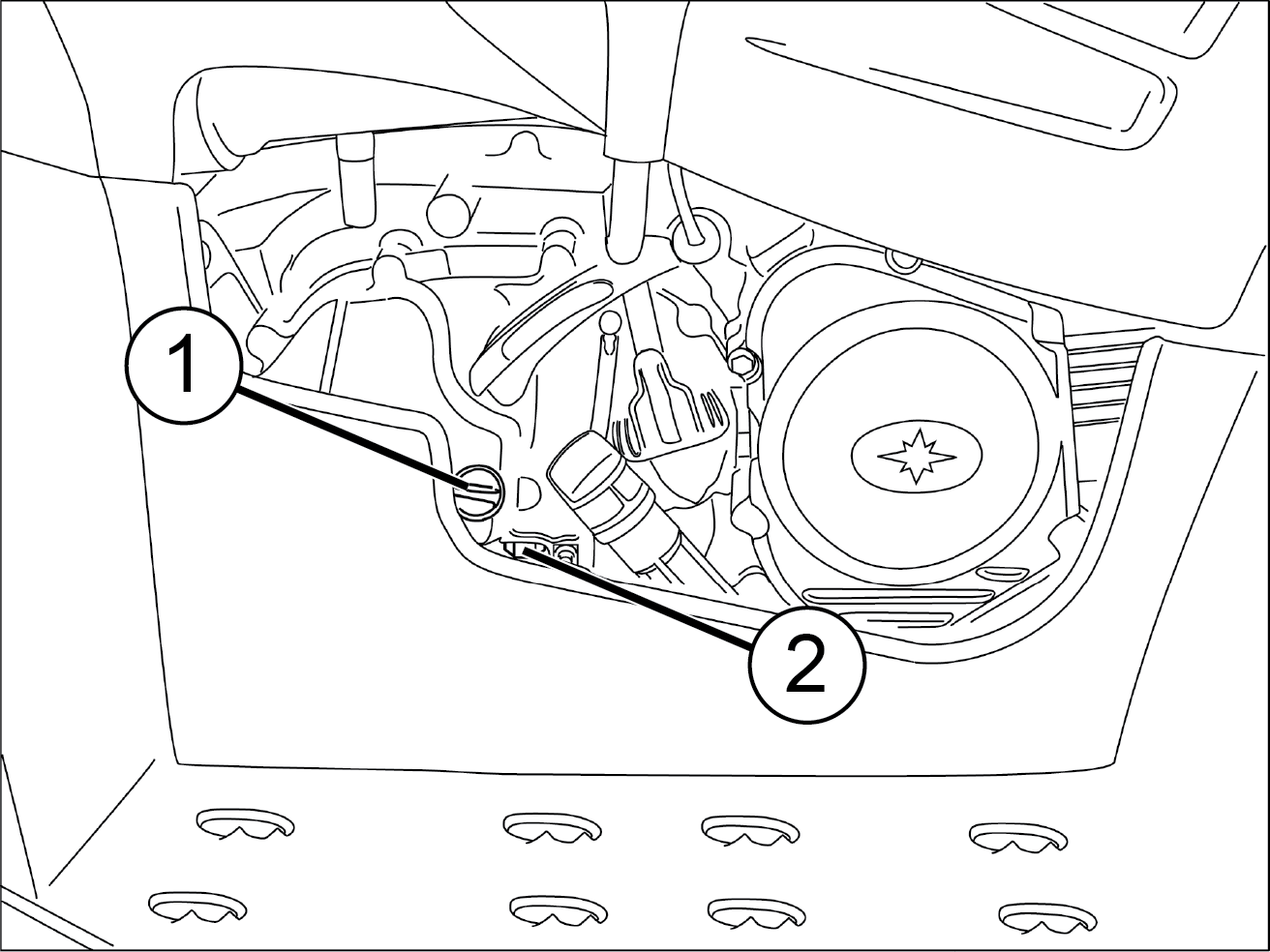 1
2