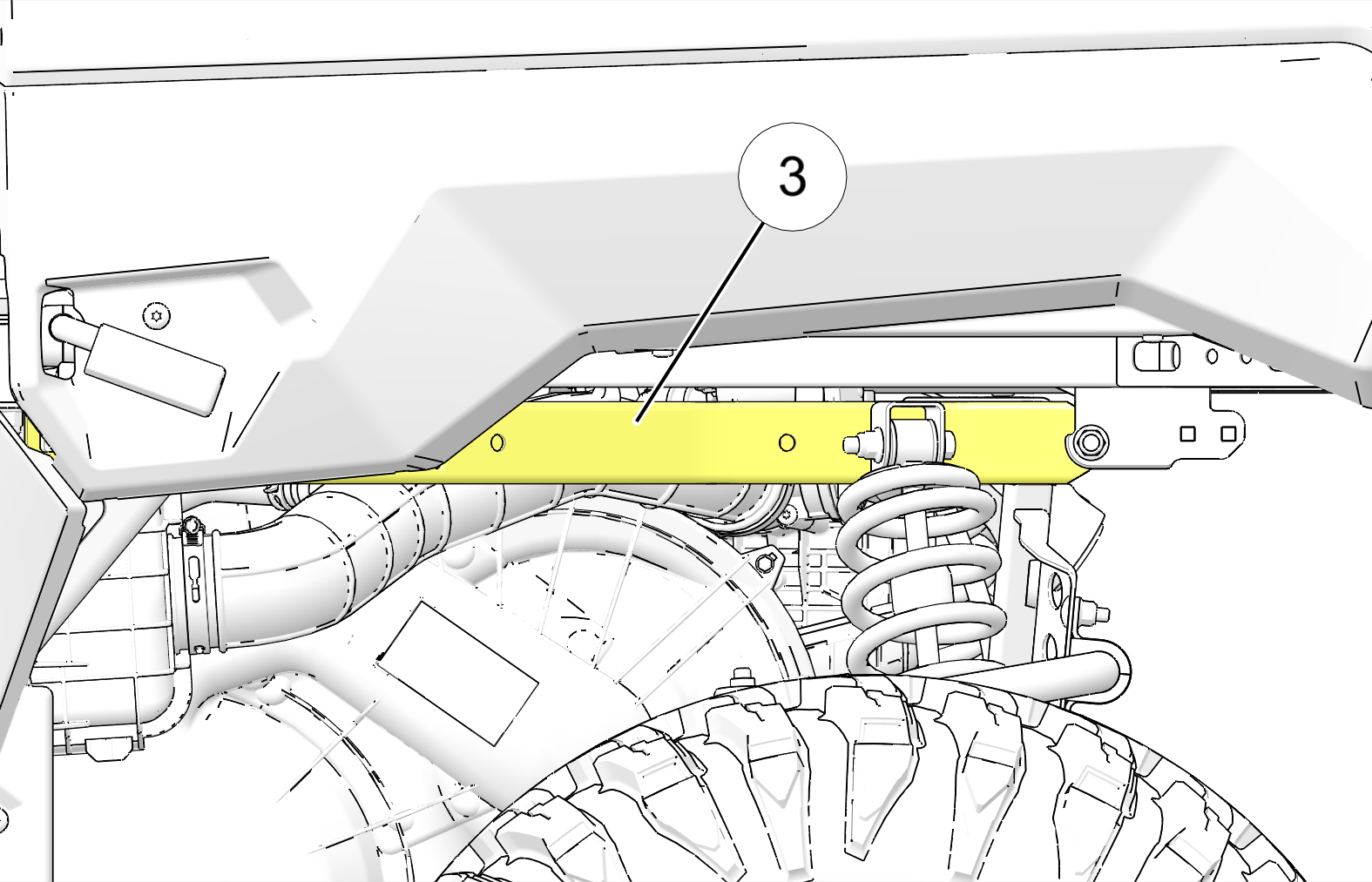 3