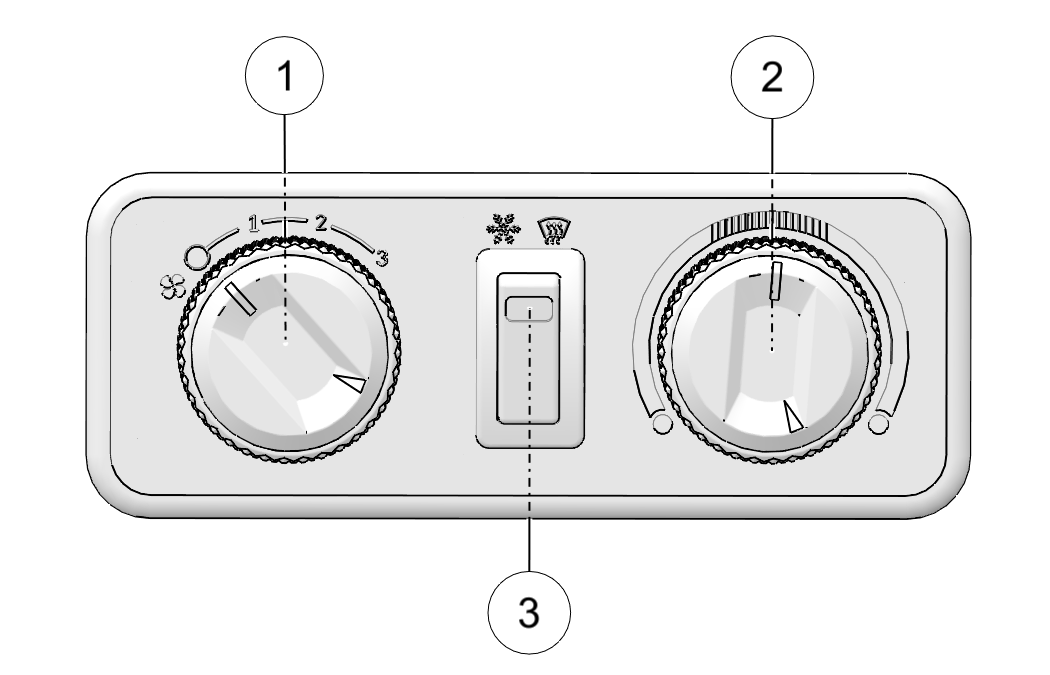 1
2
1
2
3
3