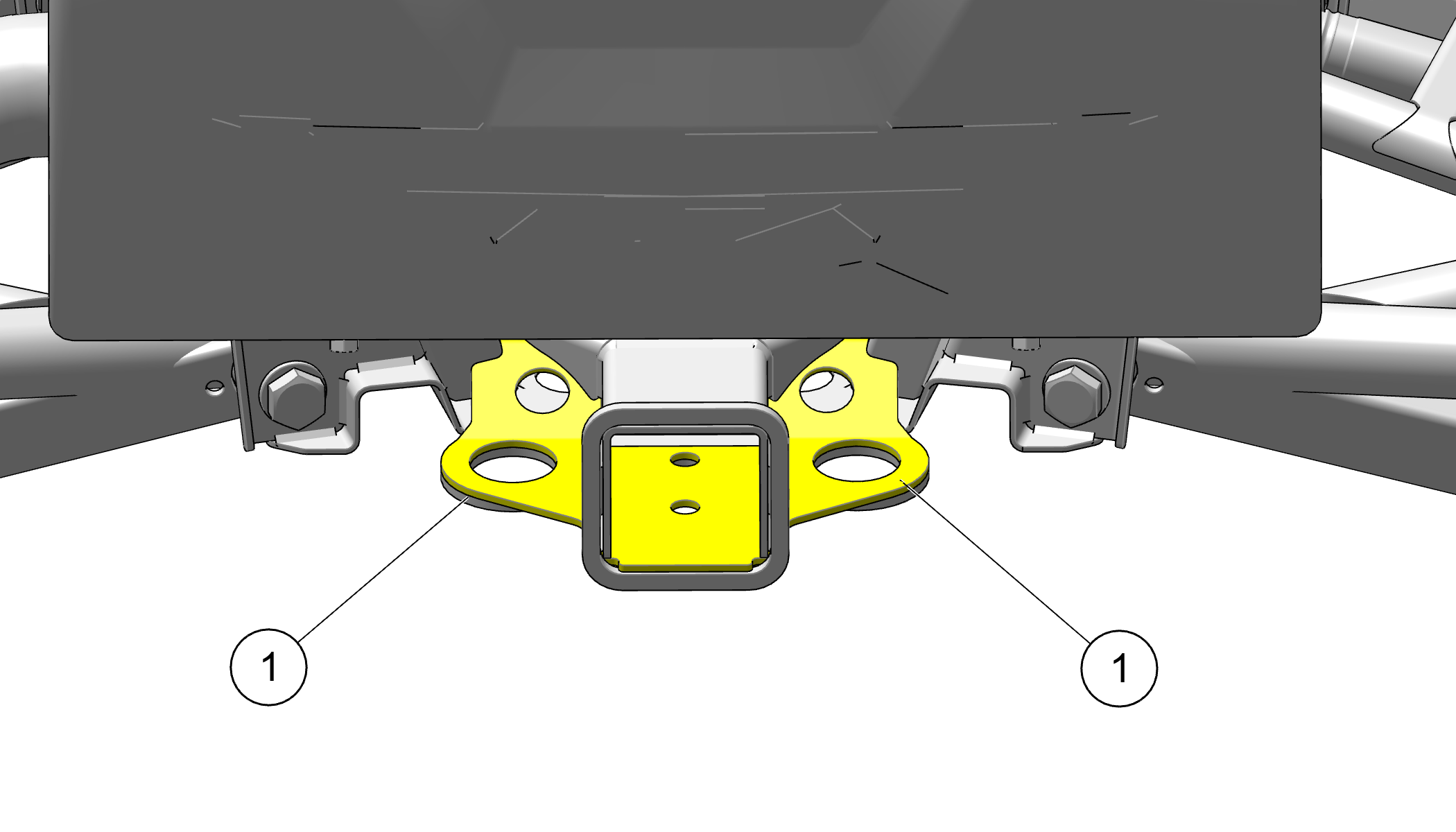 1
1