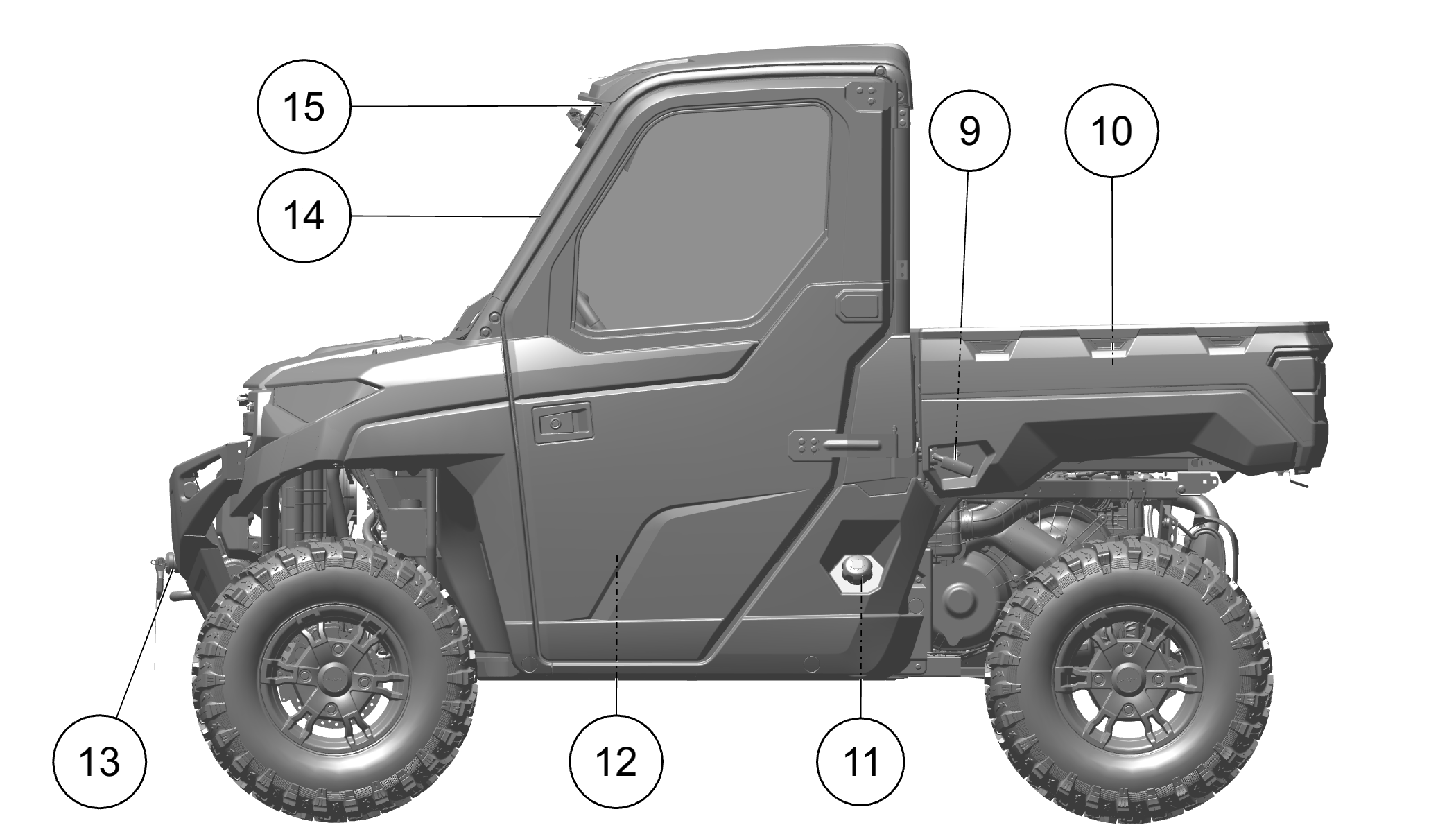 15
14
9
10
13
12
11