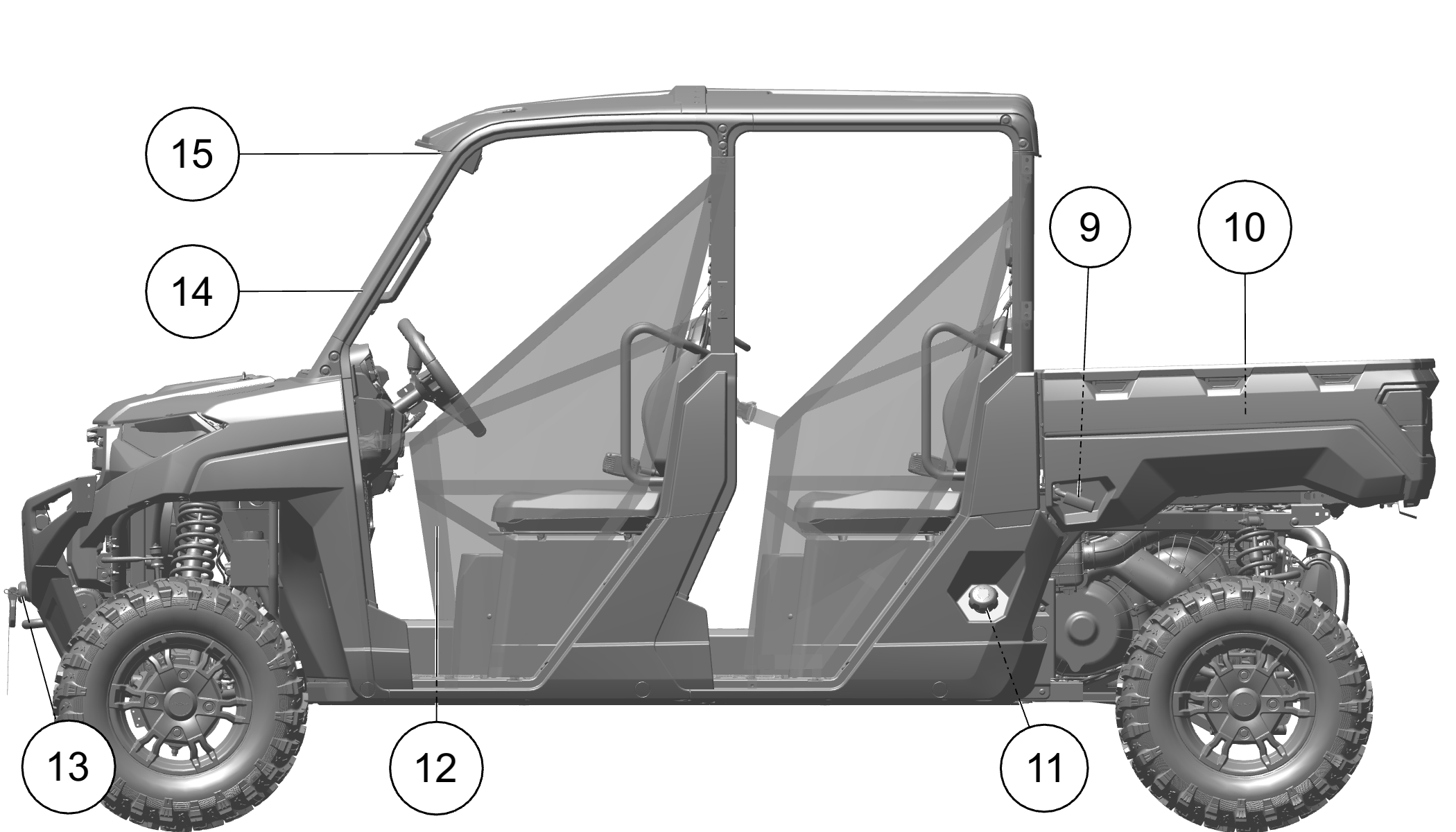 15
14
9
10
13
12
11