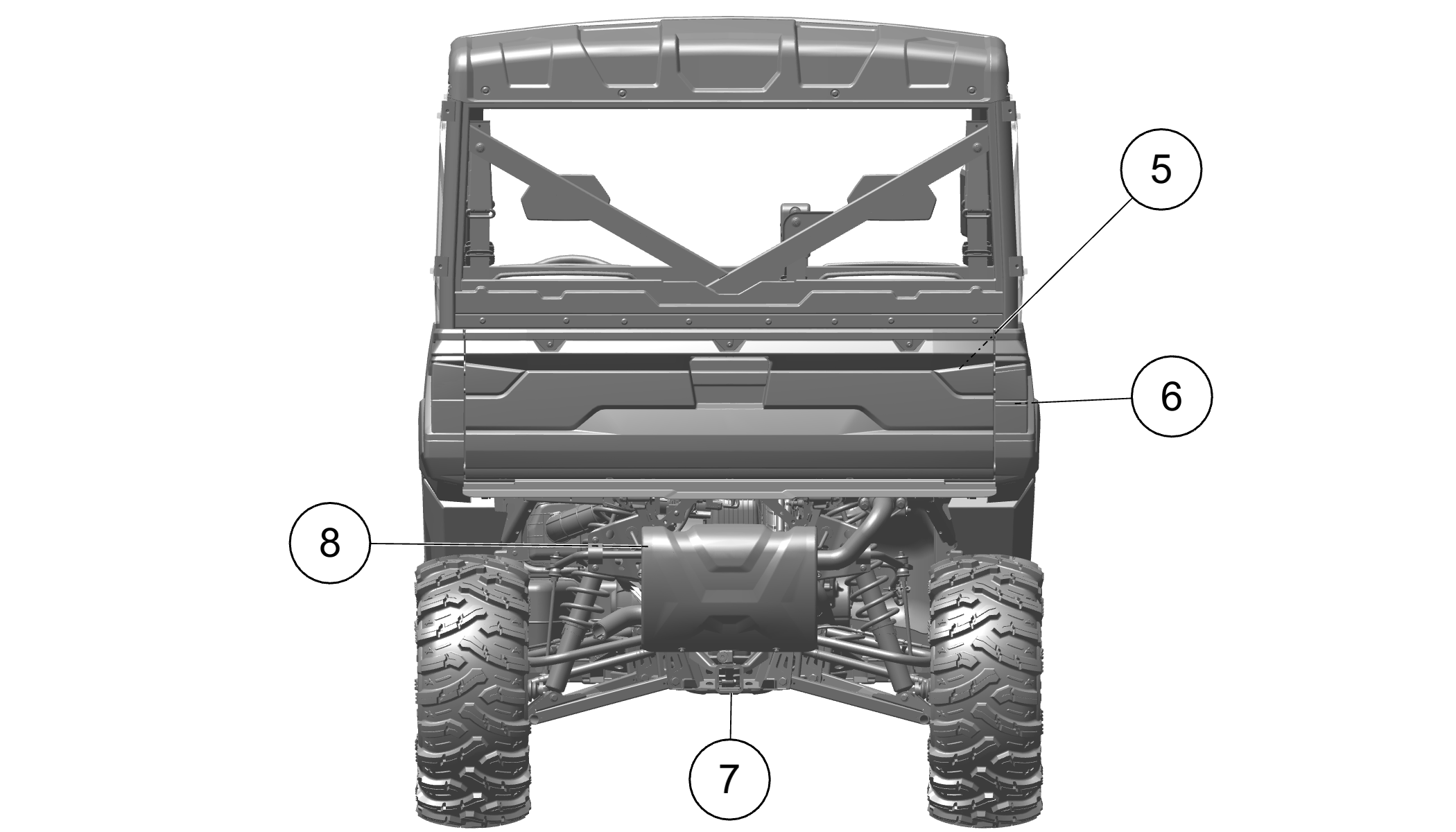 5
6
8
7