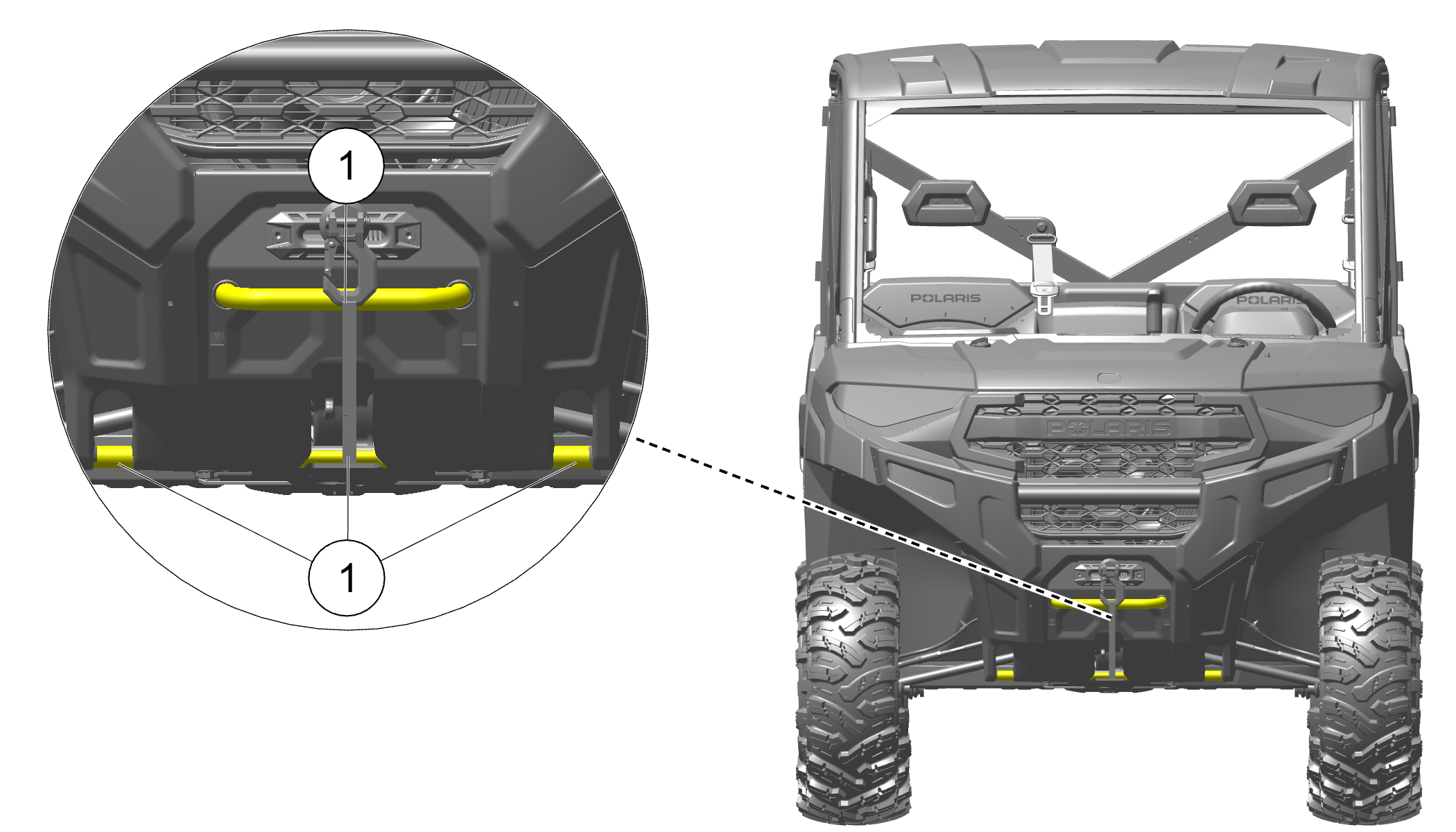 1
1
POLARIS
POLARIS
POLARIS