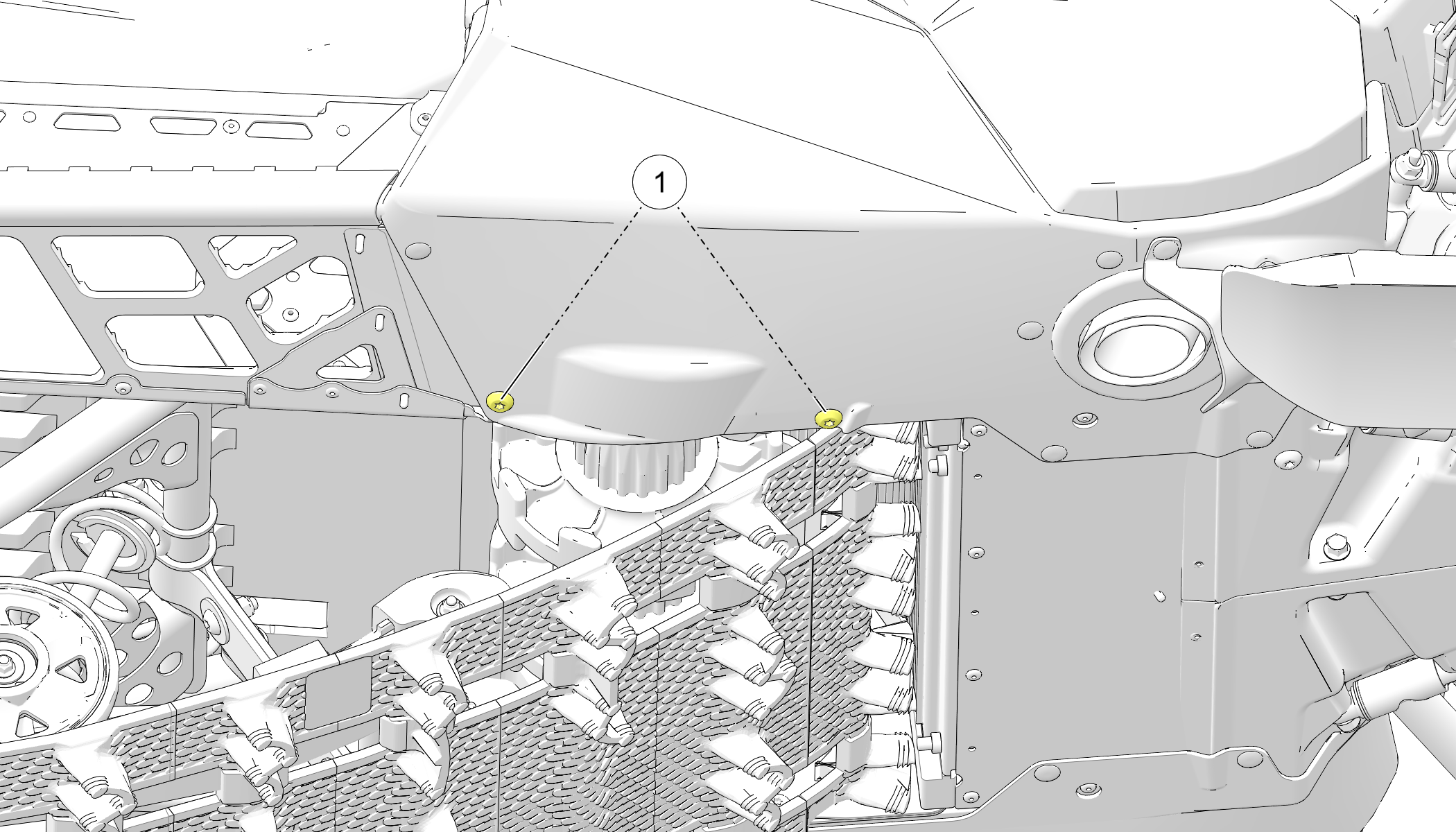 1