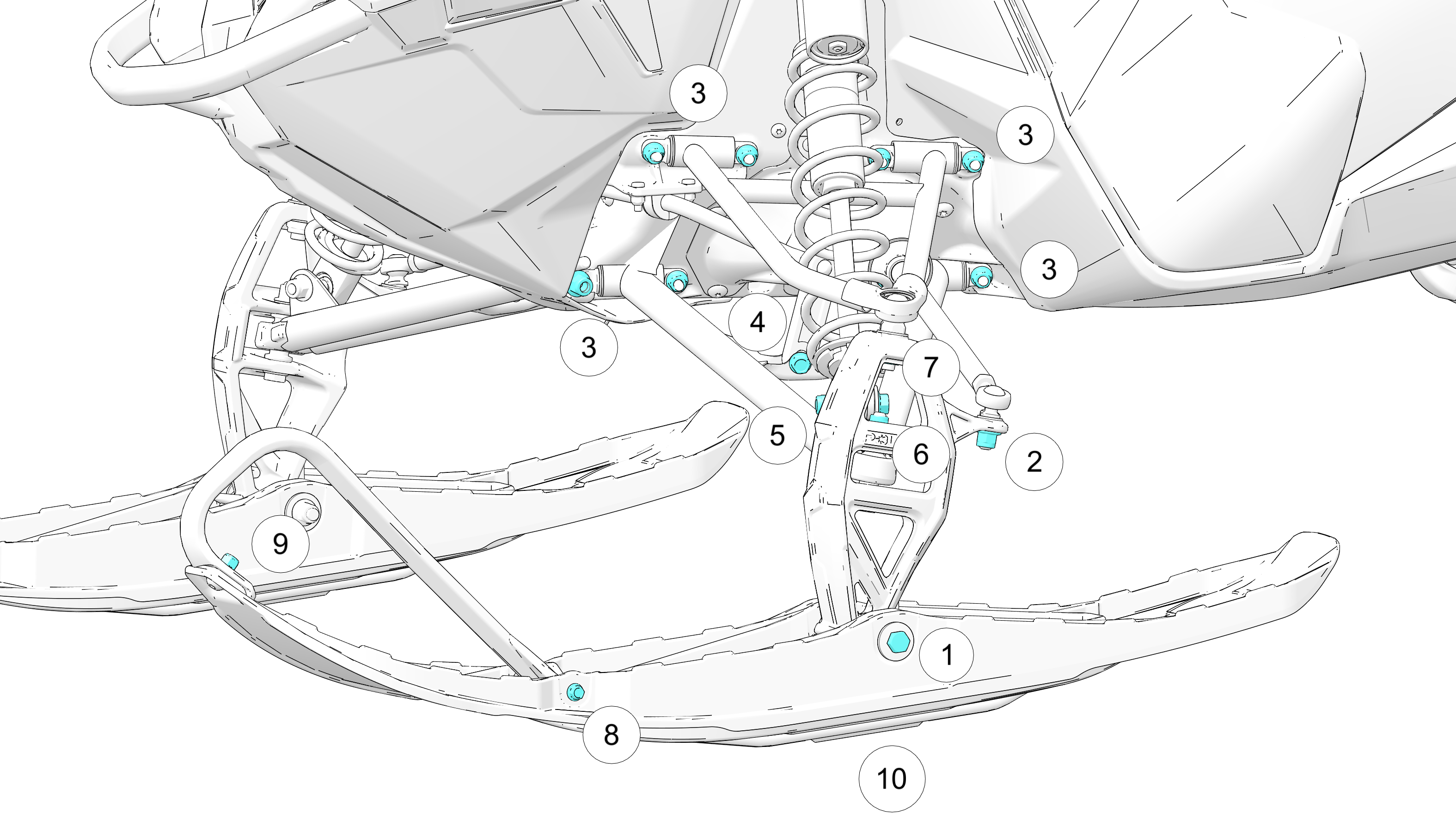 3
3
3
3
4
7
5
6
2
9
1
8
10