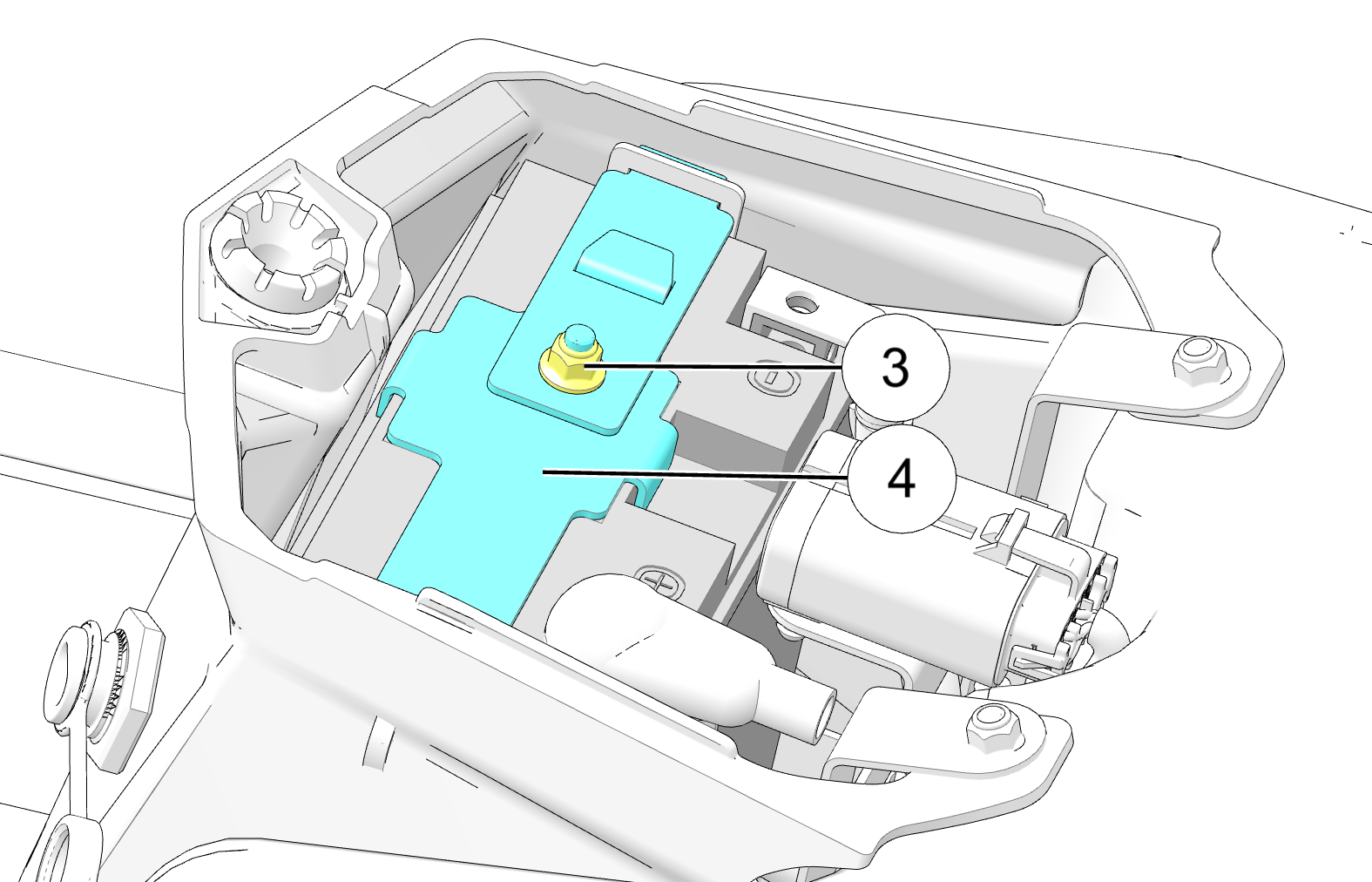 3
4