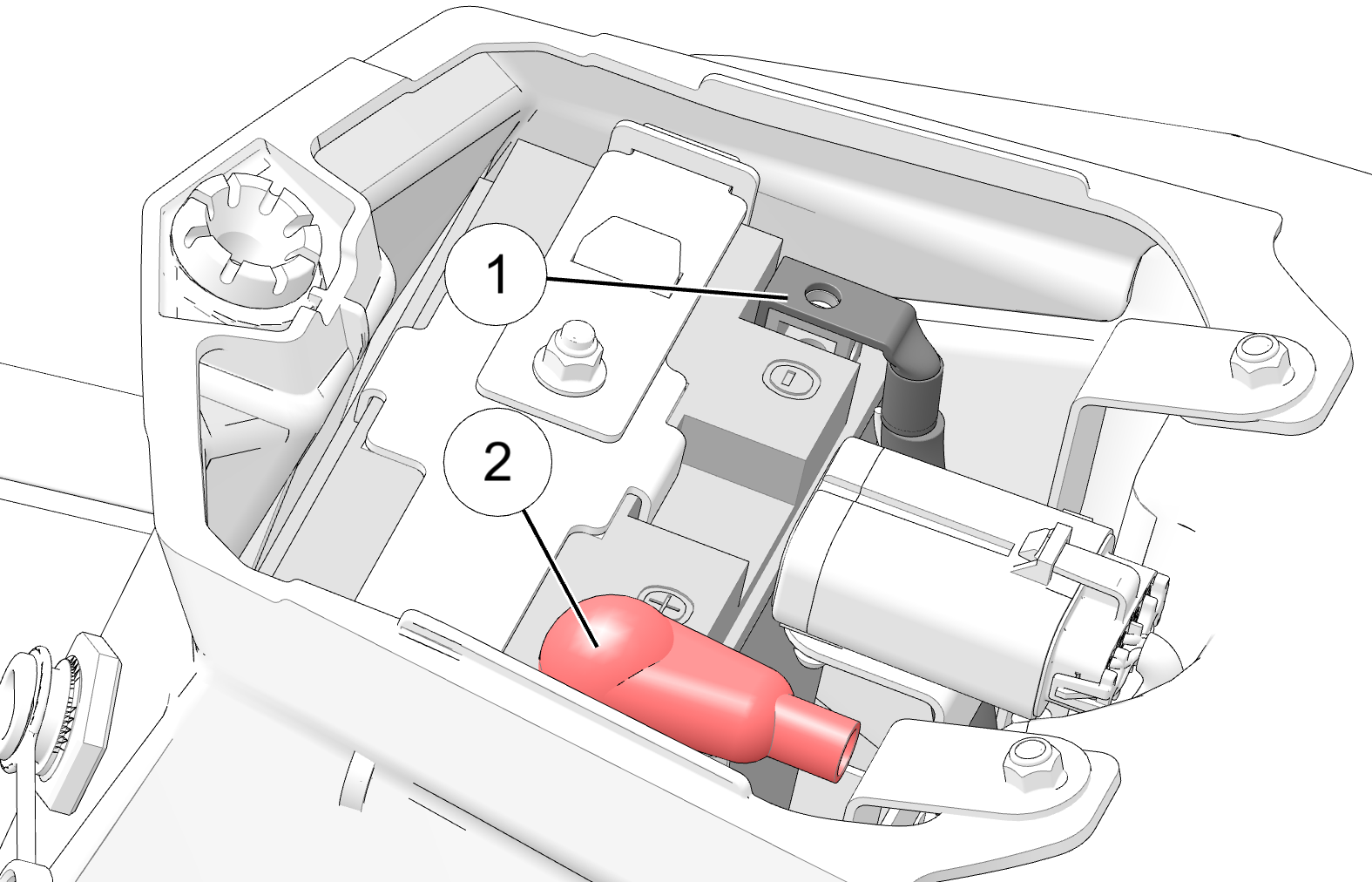 1

2