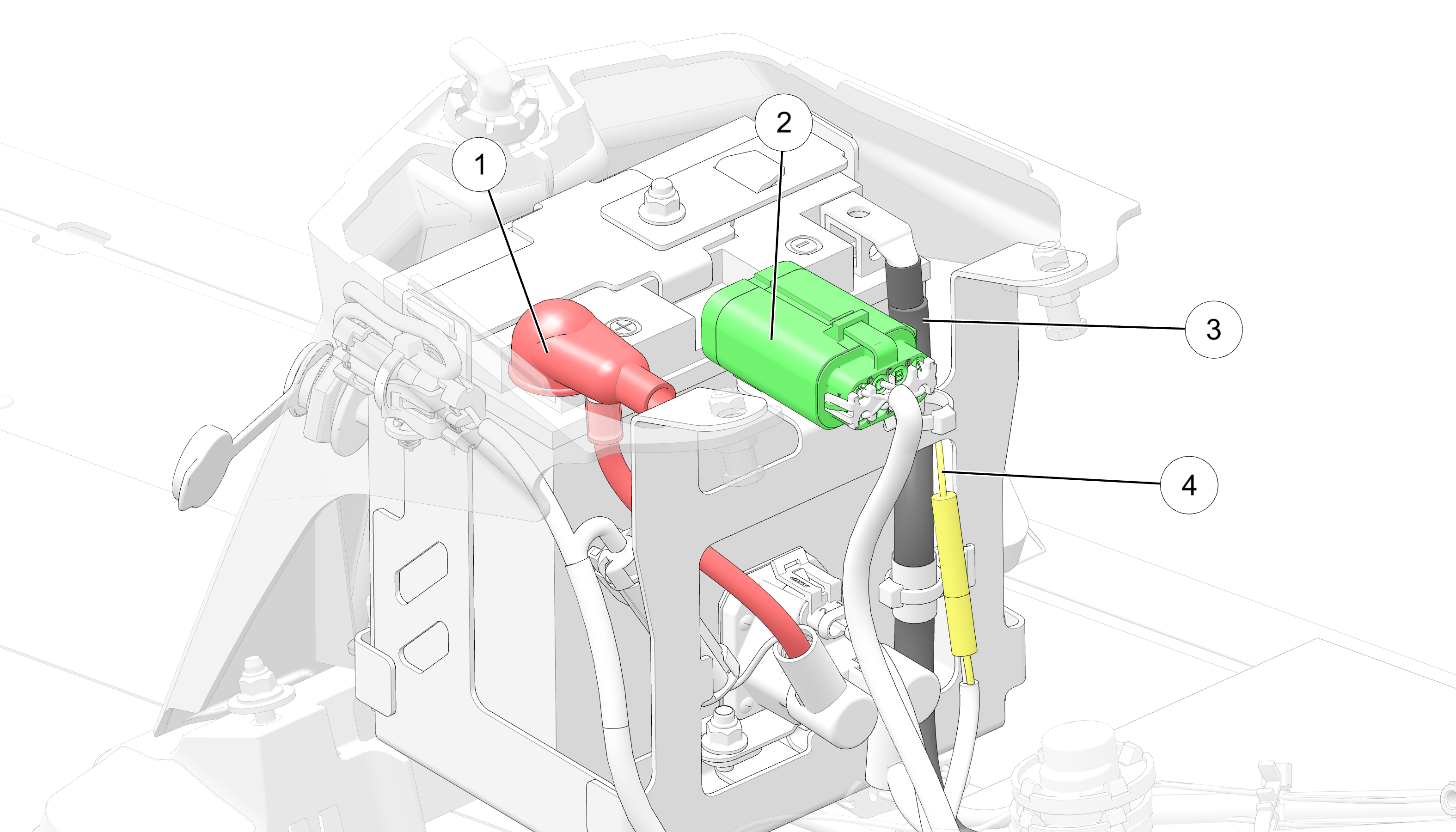 1
2
3
4