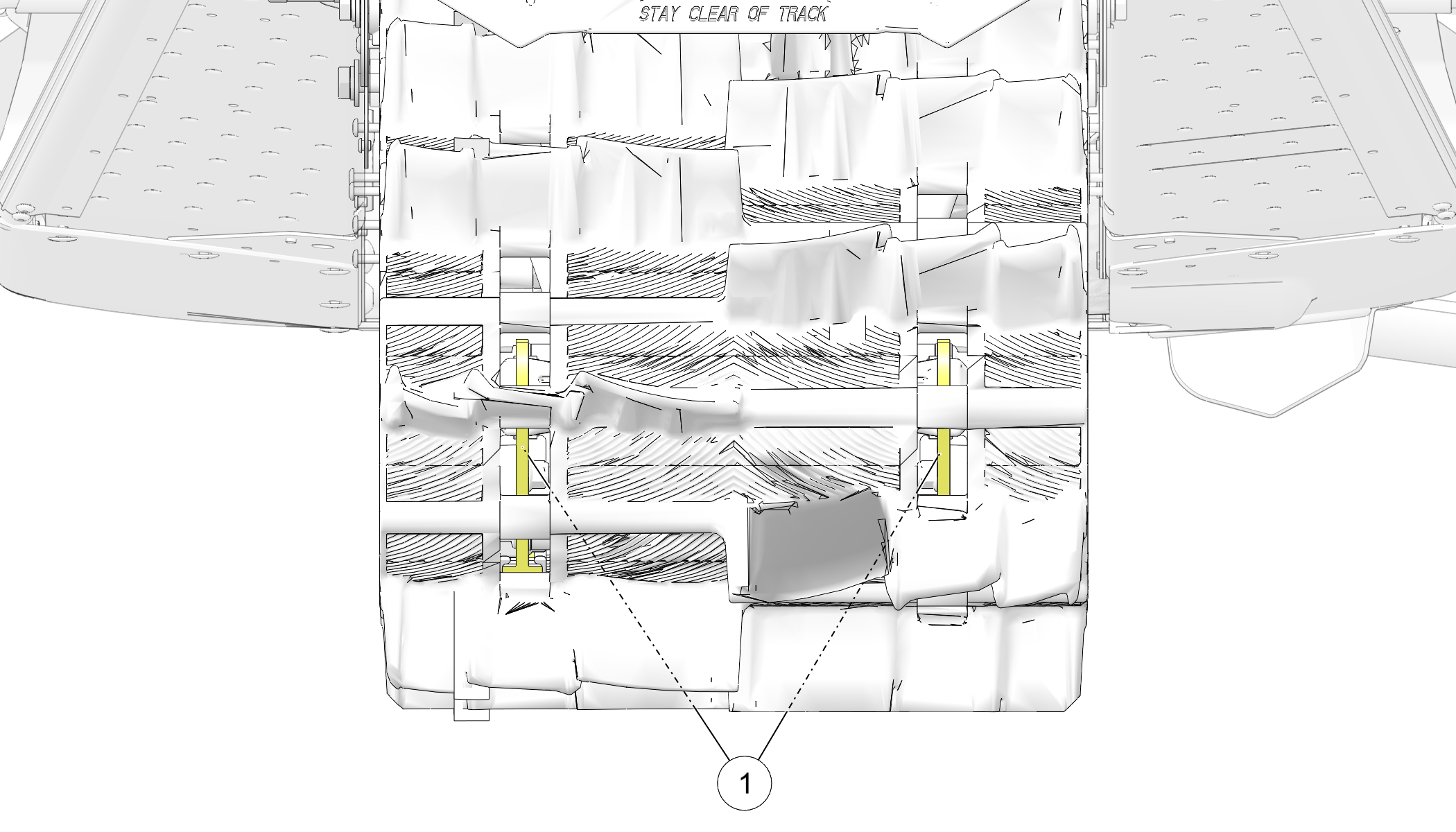 STAY CLEAR OF TRACK

1