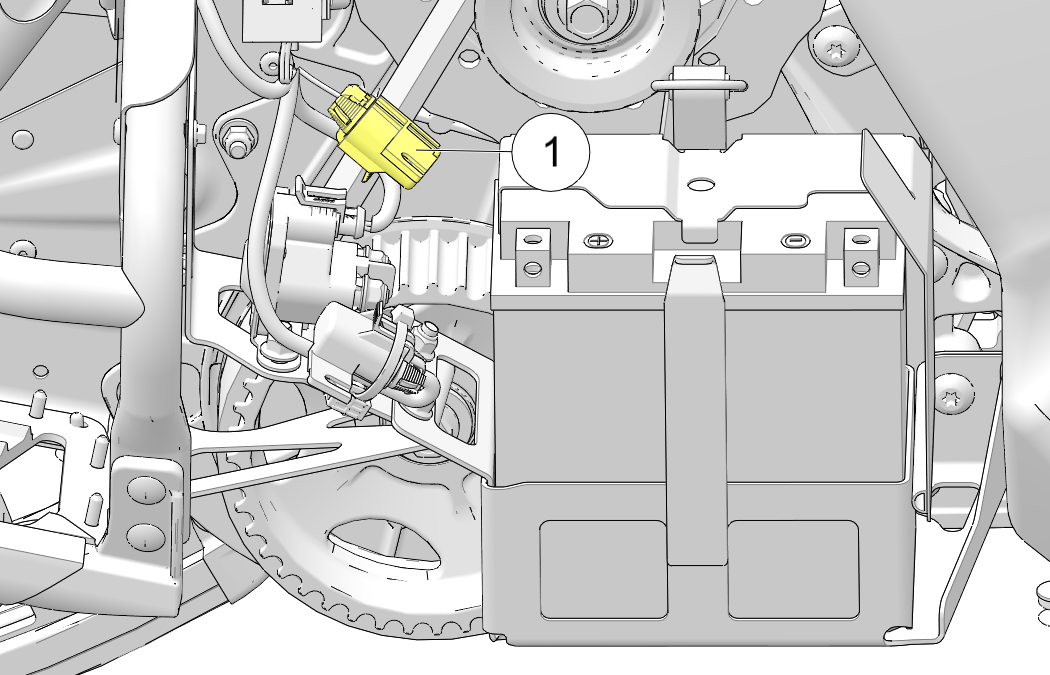 1