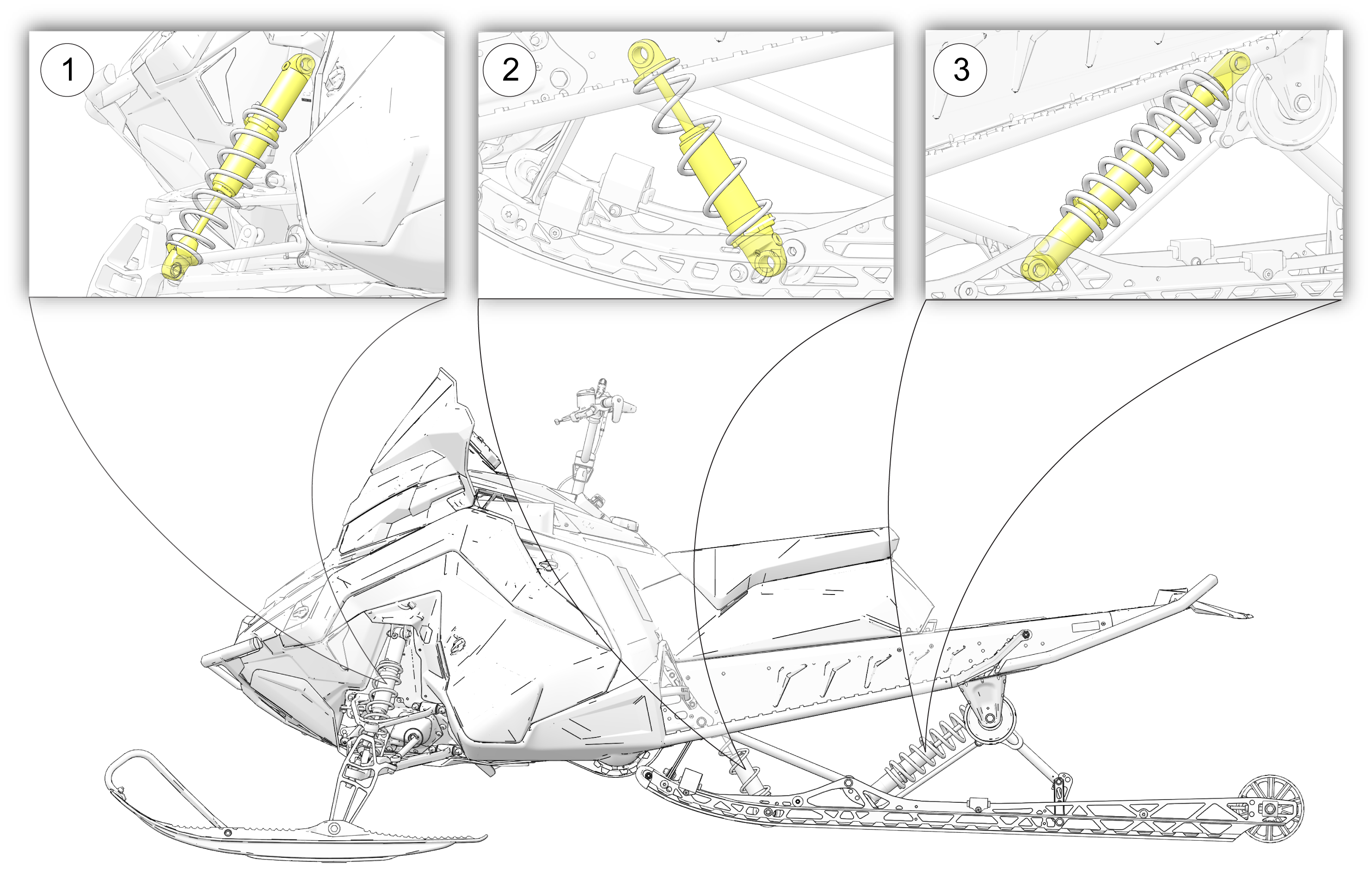 1
2
3