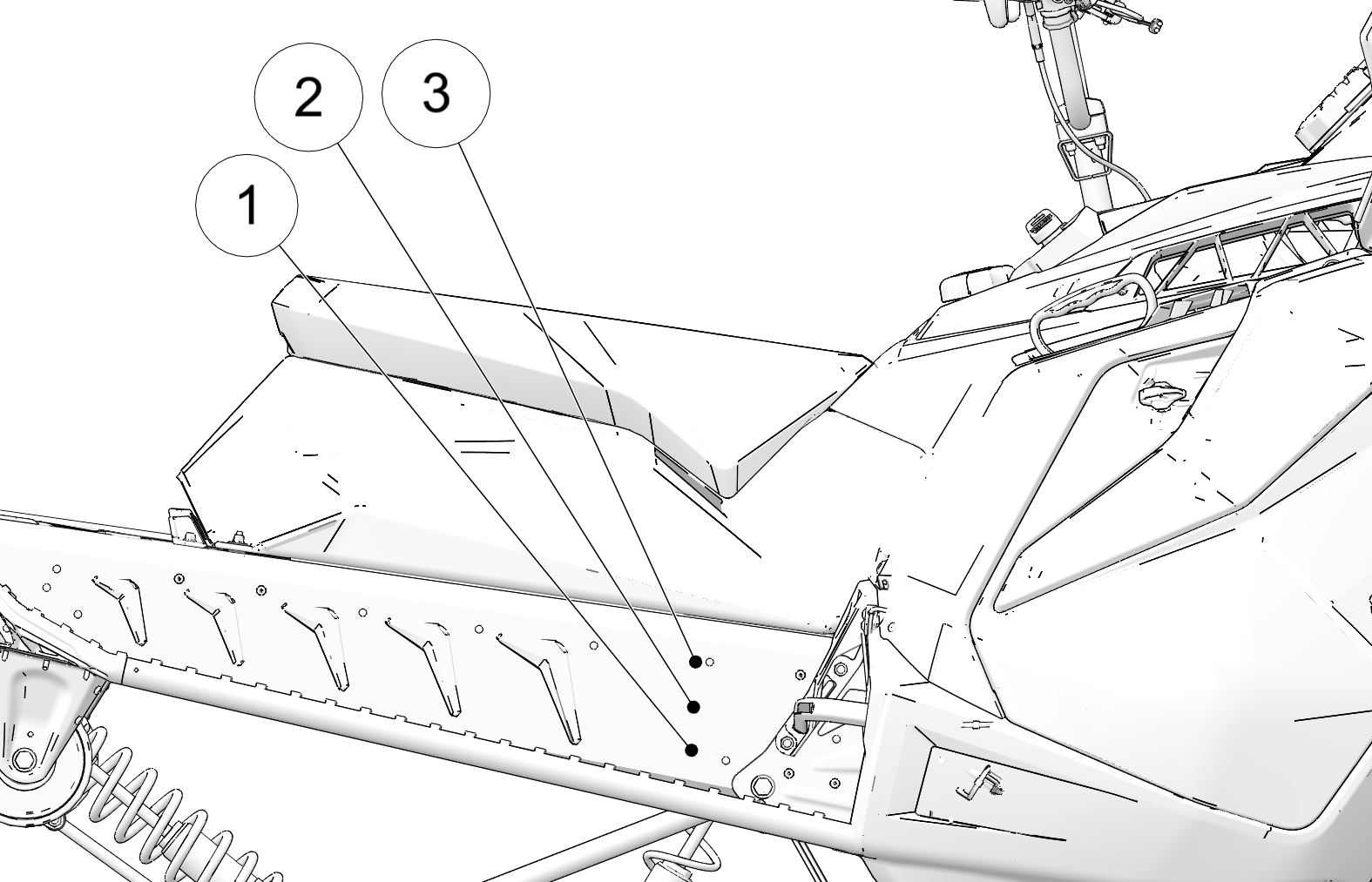 2
3
1