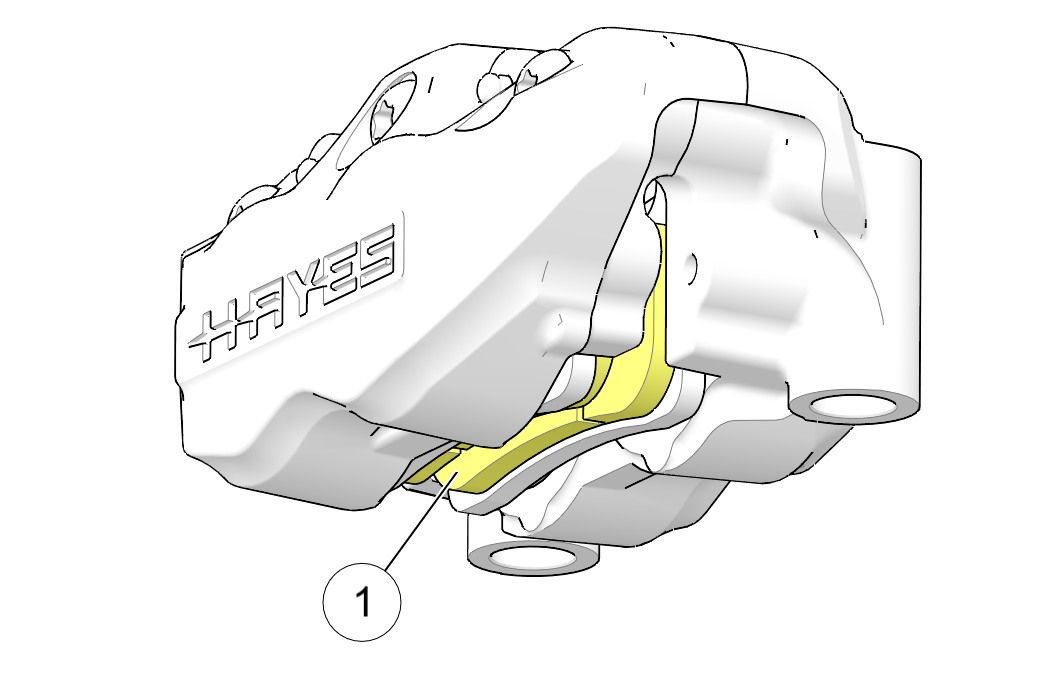 HAYES

1