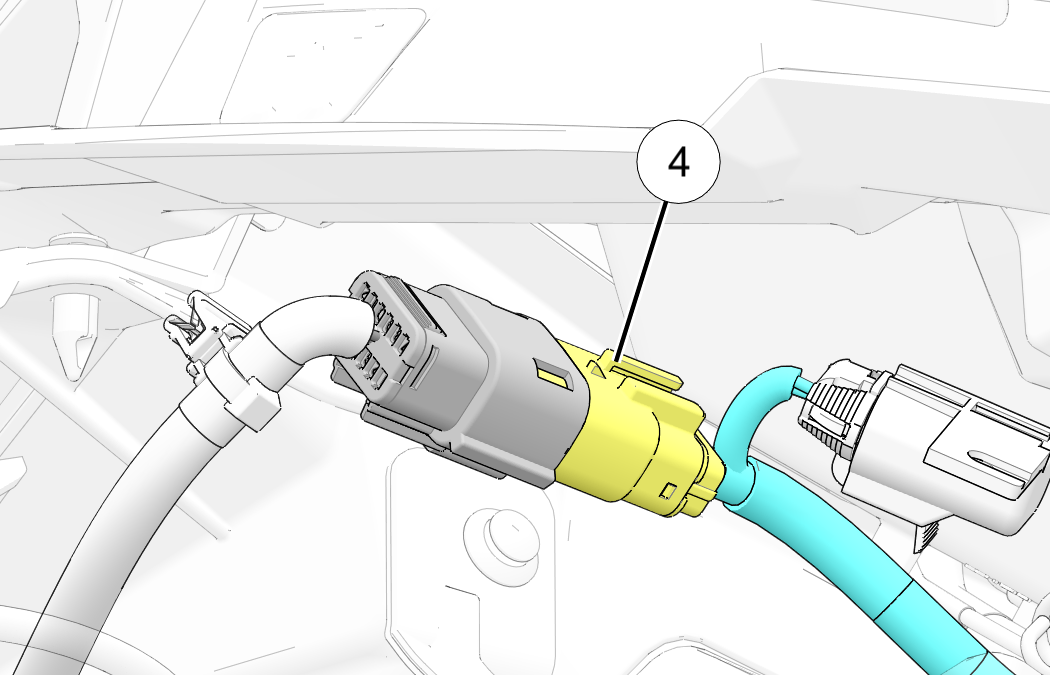 4