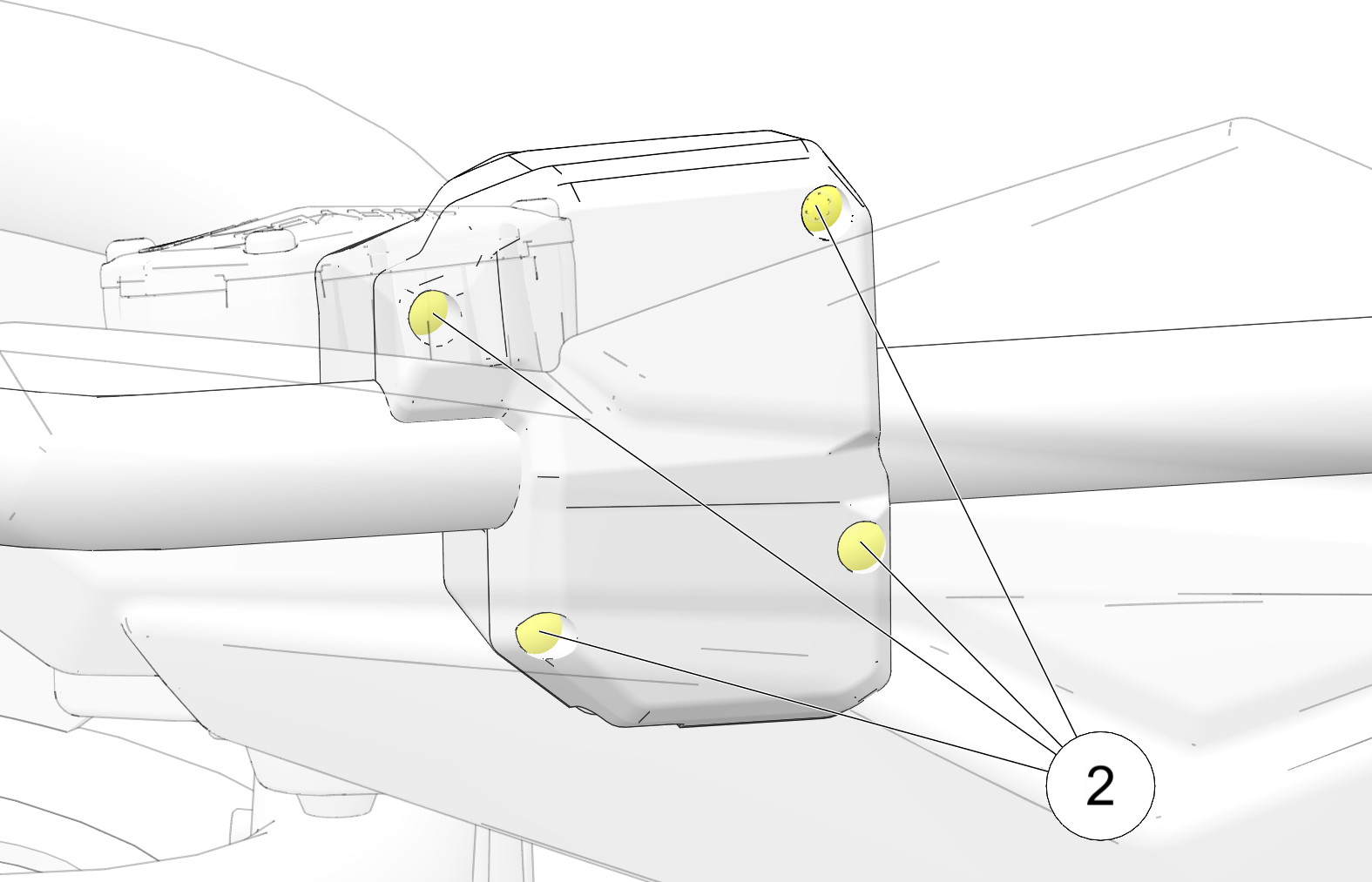 2