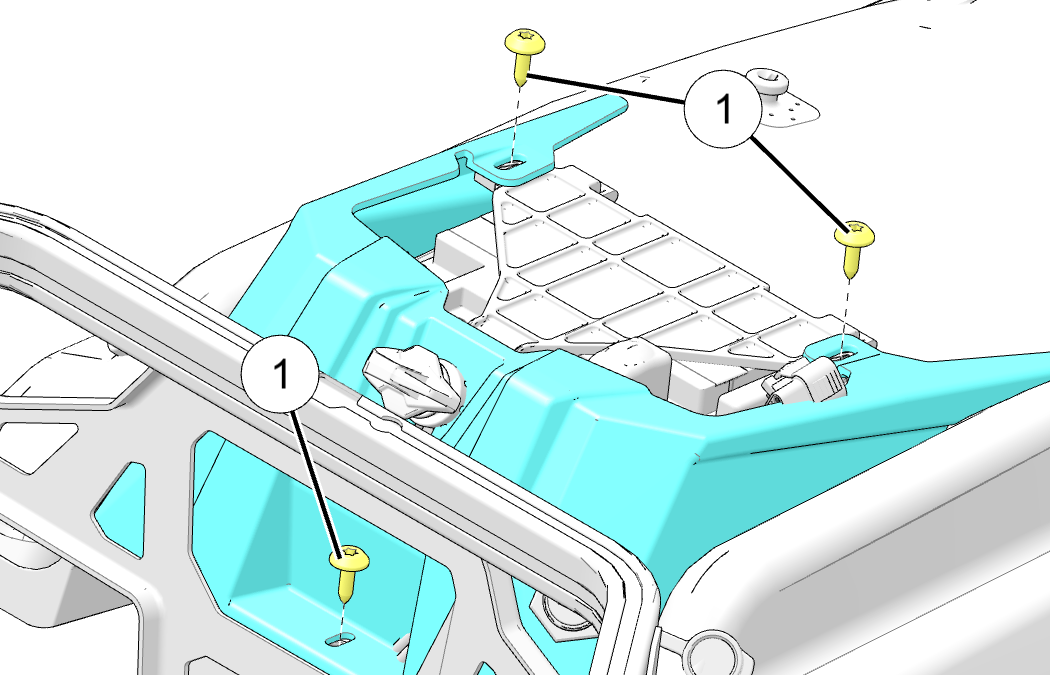 1

1