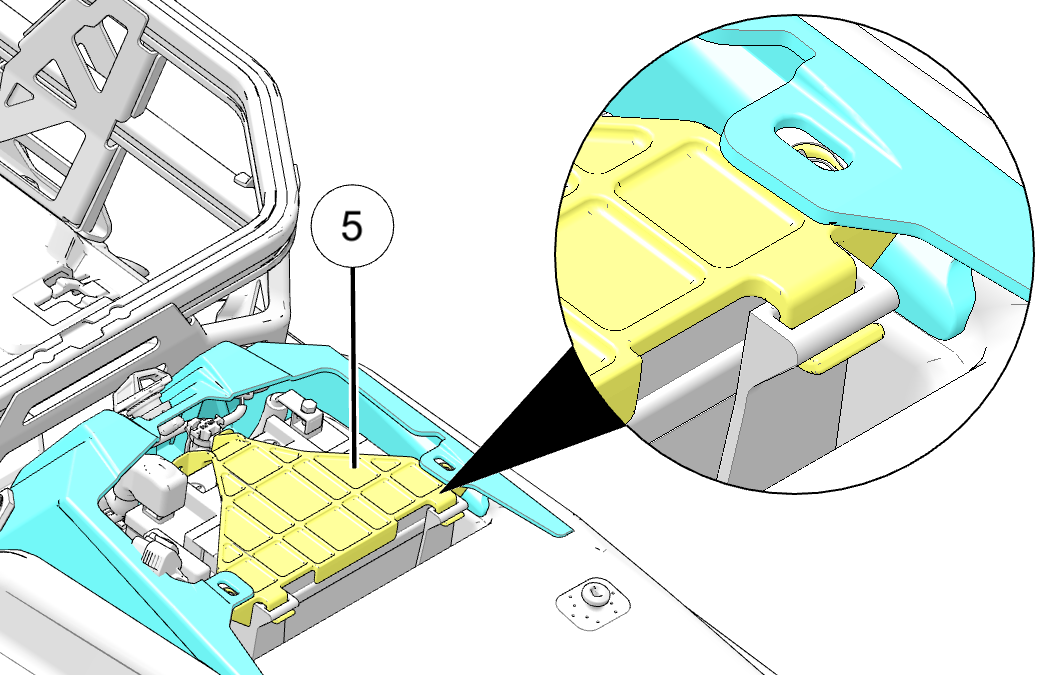 5