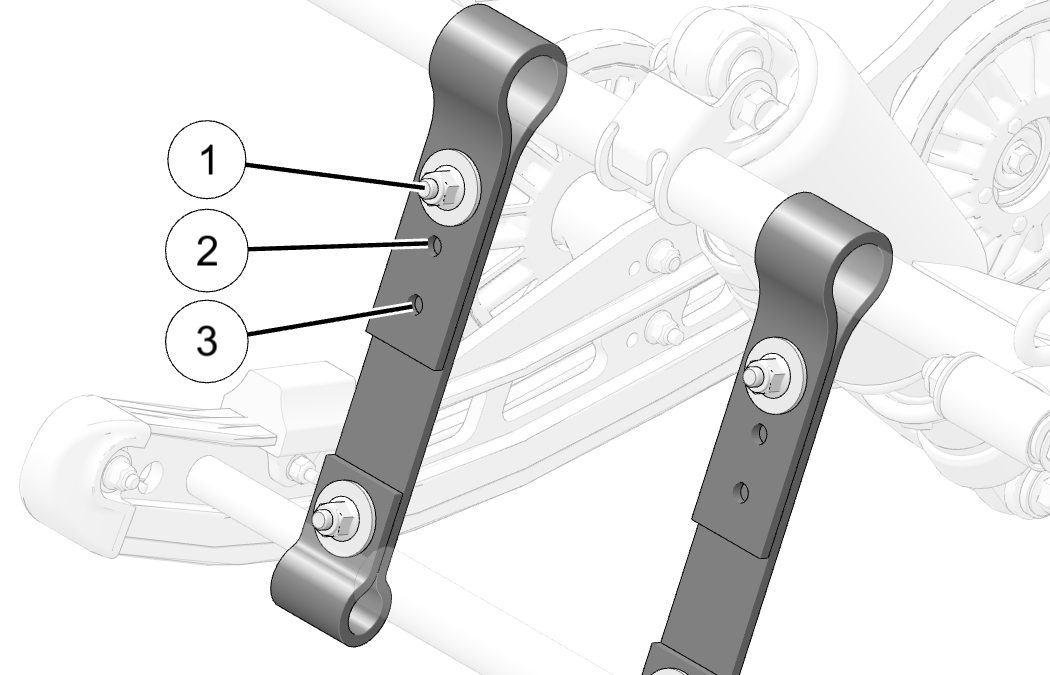 1
2
3