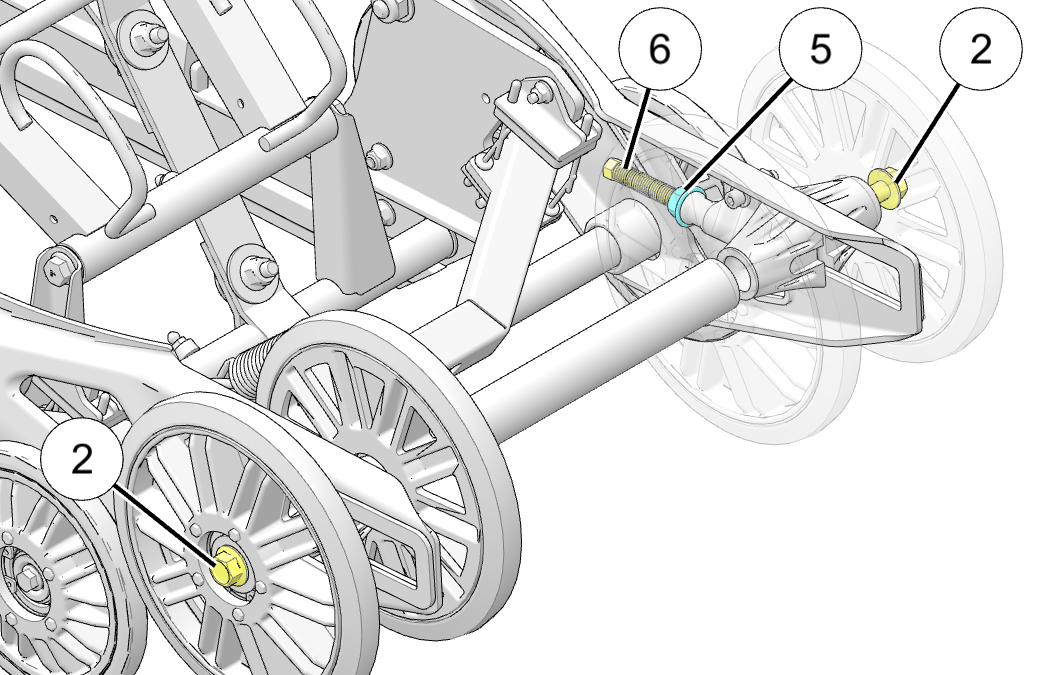 6
5
2
2