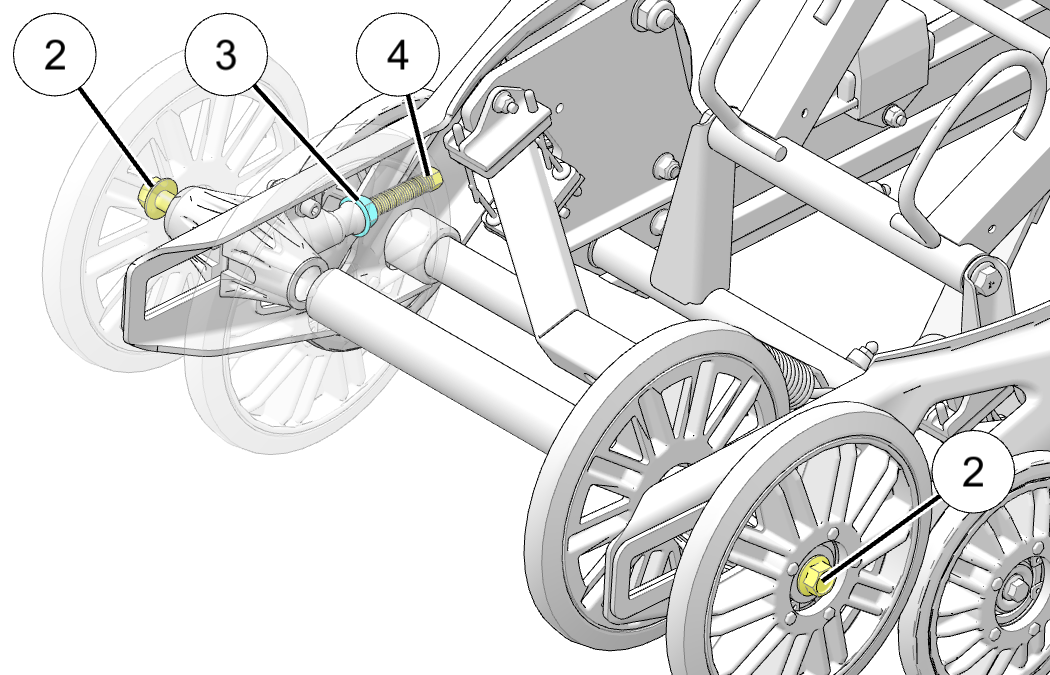 2
3
4
2