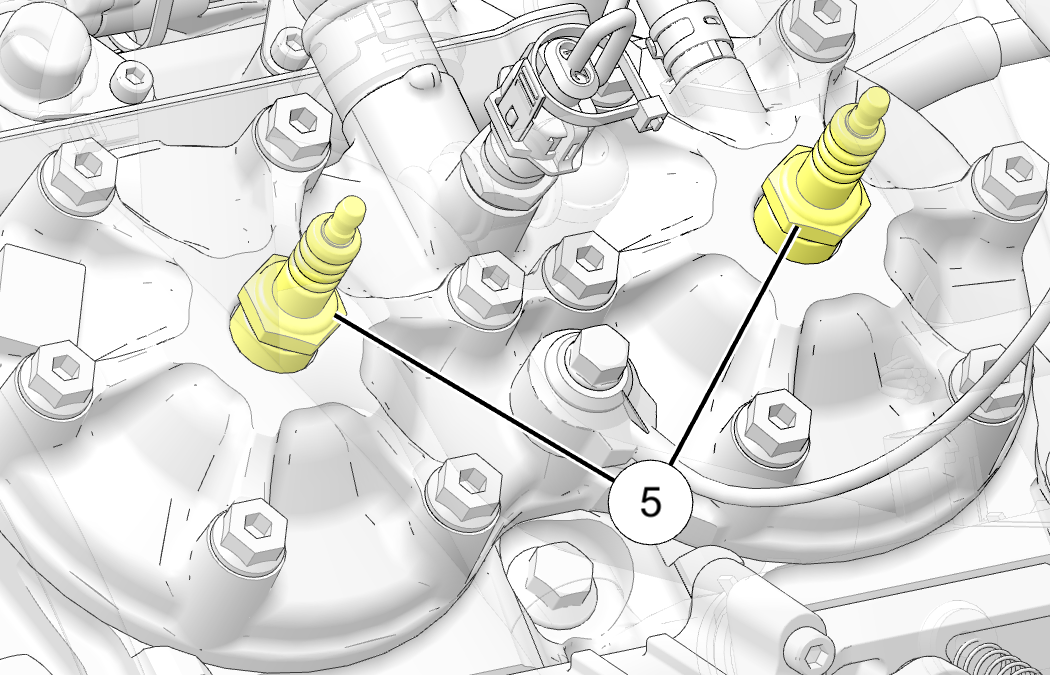 5