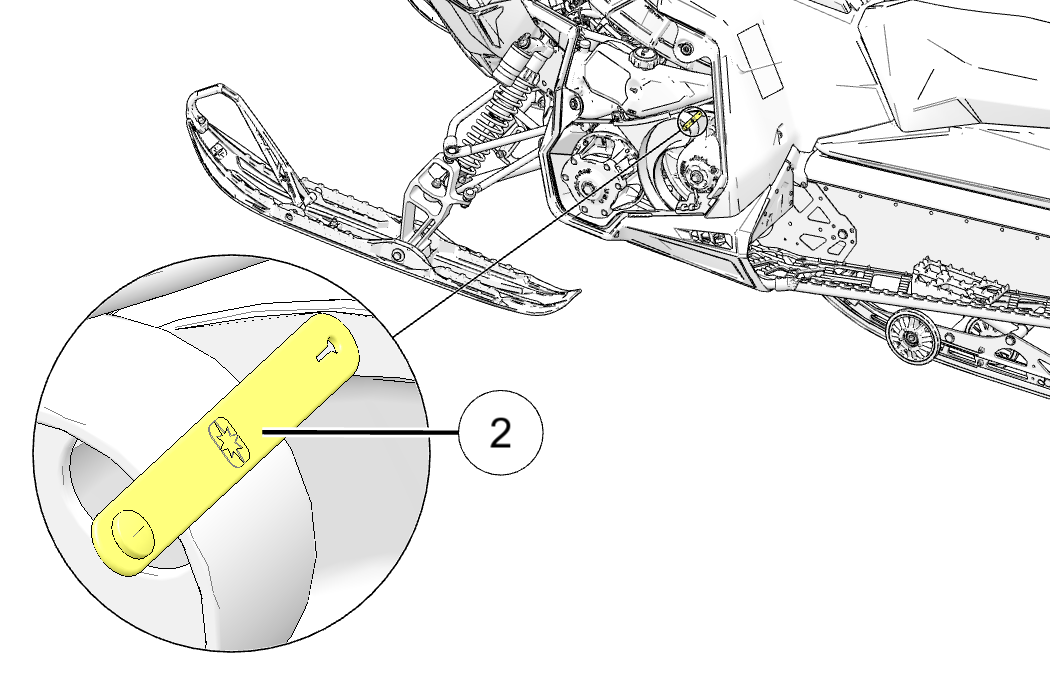 2