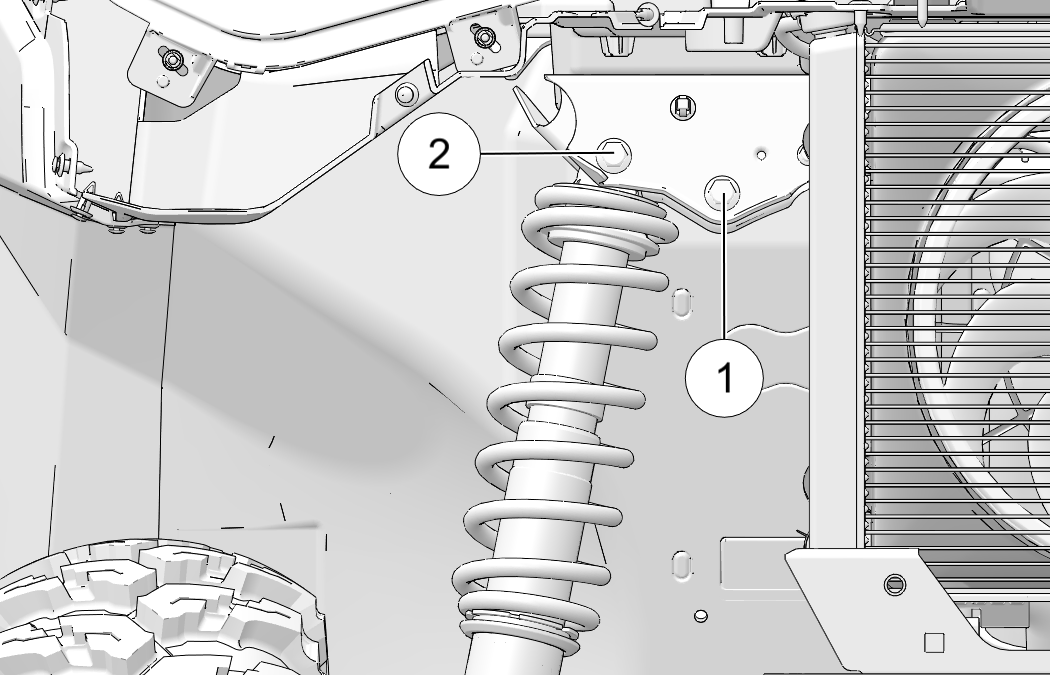 2

1