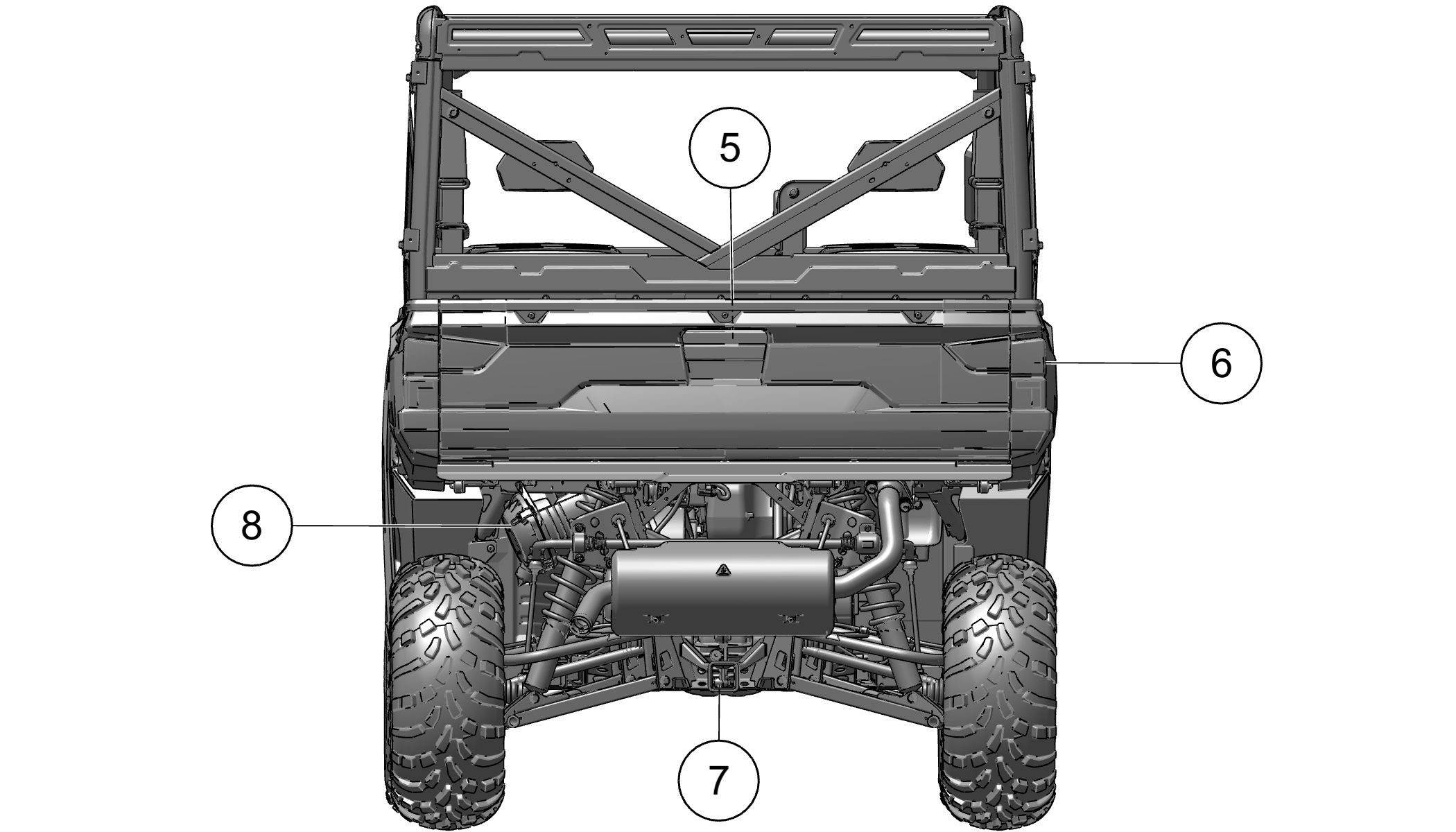 5

6

8

7